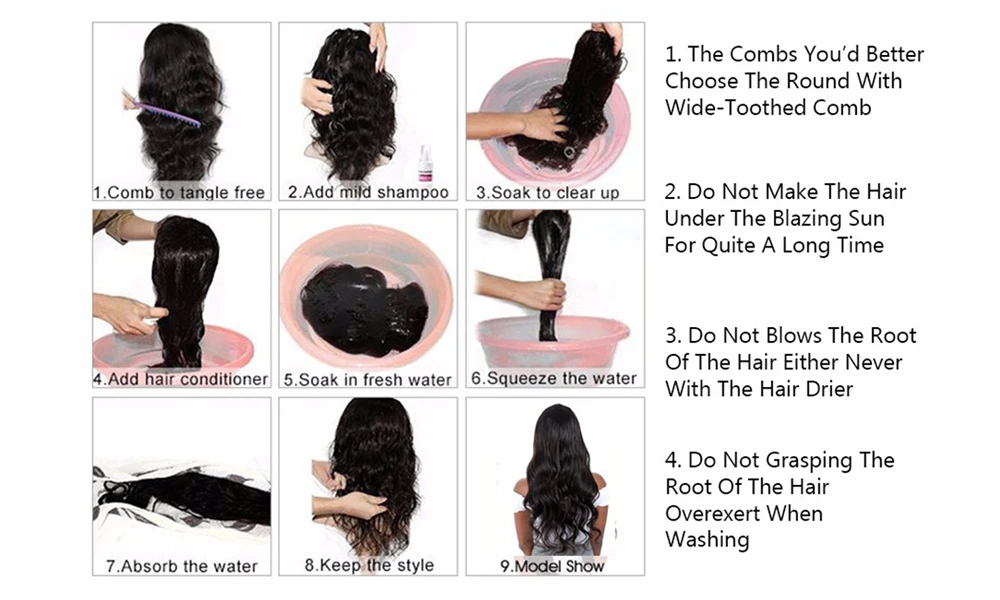 1.Comb to tangle free

2.Add mild shampoo

3.Soak to clear up

4.Add hair conditioner

5.Soak in fresh water

6.Squeeze the water

7.Absorb the water

8.Keep the style

9.Model Show

1. The Combs You'd Better Choose The Round With Wide-Toothed Comb

2. Do Not Make The Hair Under The Blazing Sun For Quite A Long Time

3. Do Not Blows The Root Of The Hair Either Never With The Hair Drier

4. Do Not Grasping The Root Of The Hair Overexert When Washing