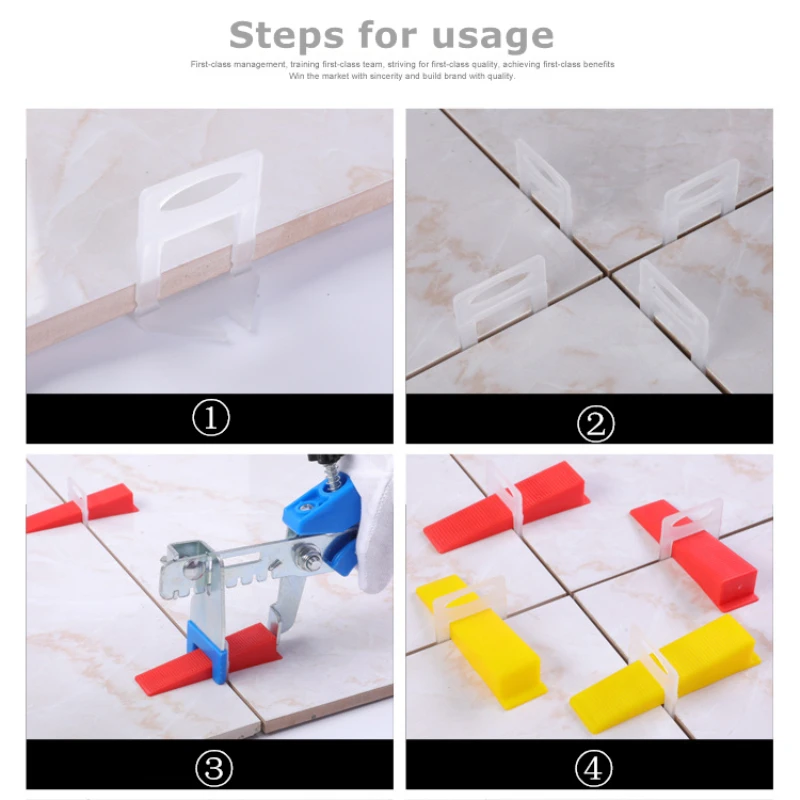 Steps for usage

First-class management, training first-class team, striving for first-class quality, achieving first-class benefits
Win the market with sincerity and build brand with quality.

①

②

③

④