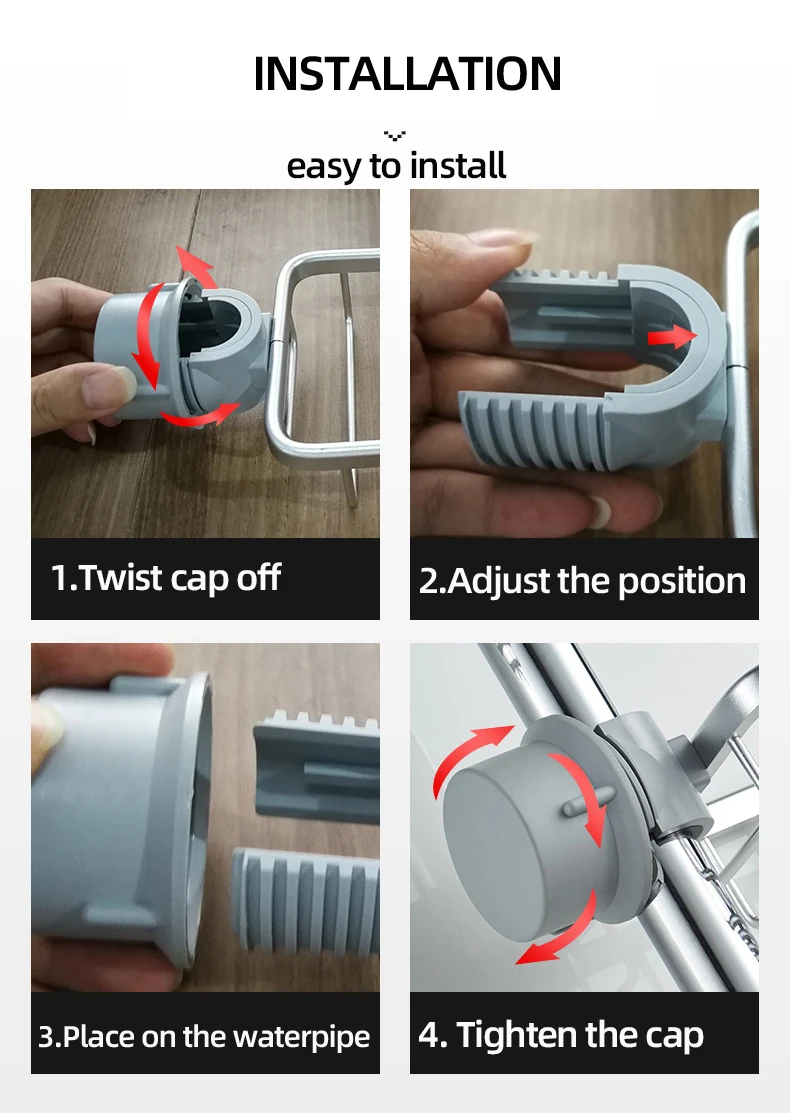 INSTALLATION

easy to install

1.Twist cap off

2.Adjust the position

3.Place on the waterpipe

4. Tighten the cap