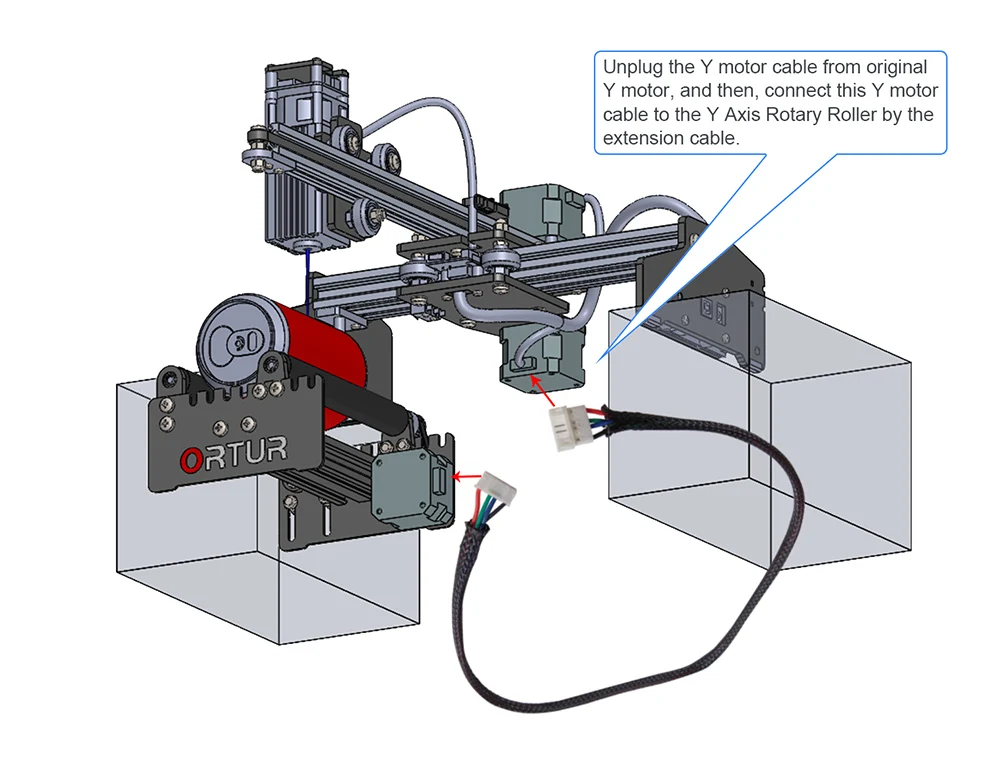 Unplug the Y motor cable from original Y motor, and then, connect this Y motor cable to the Y Axis Rotary Roller by the extension cable.

ORTUR