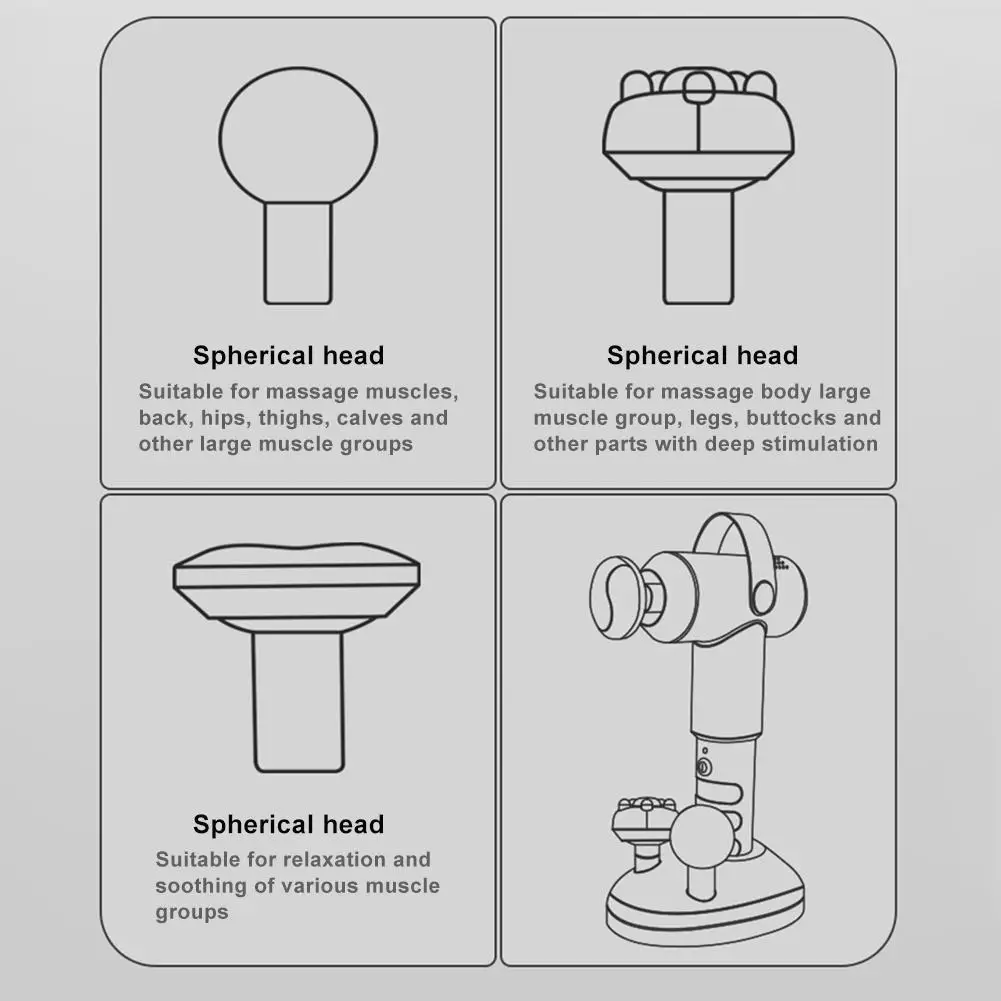 Spherical head
Suitable for massage muscles, back, hips, thighs, calves and other large muscle groups

Spherical head
Suitable for massage body large muscle group, legs, buttocks and other parts with deep stimulation

Spherical head
Suitable for relaxation and soothing of various muscle groups