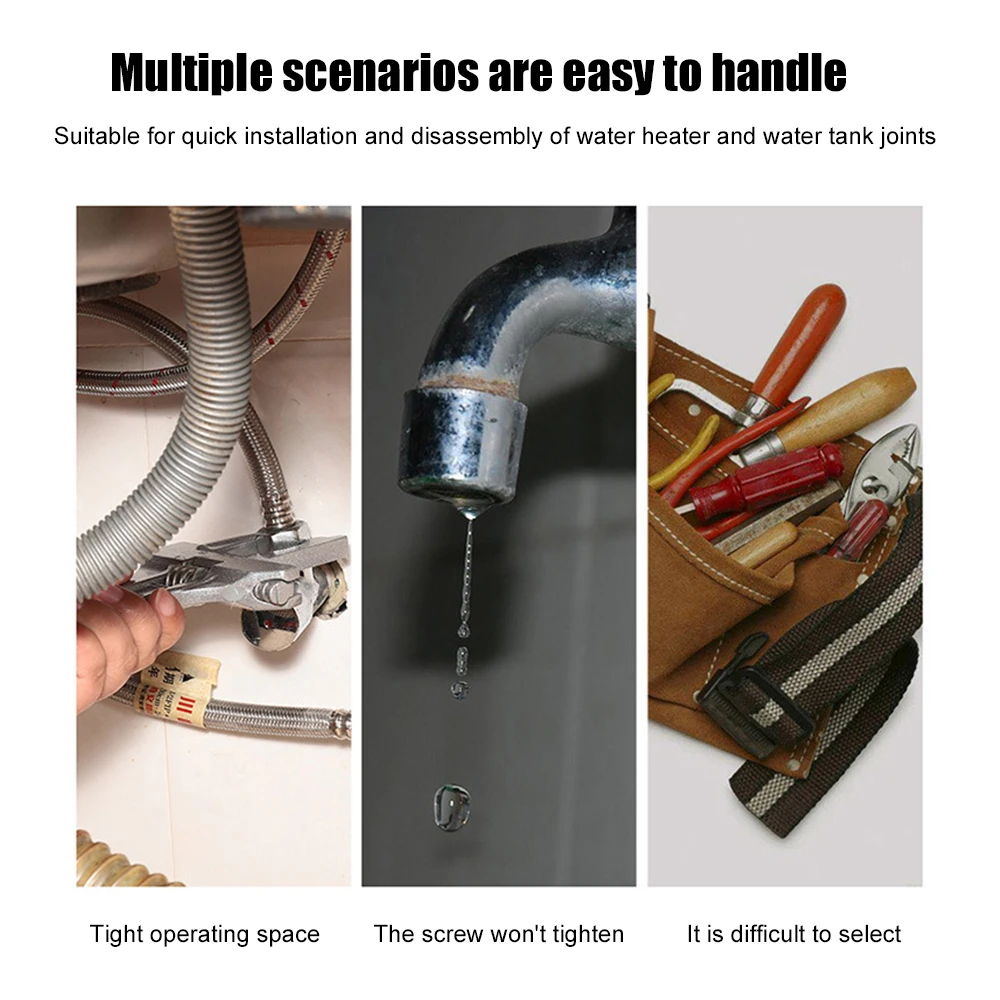 Multiple scenarios are easy to handle

Suitable for quick installation and disassembly of water heater and water tank joints

Tight operating space

The screw won't tighten

It is difficult to select