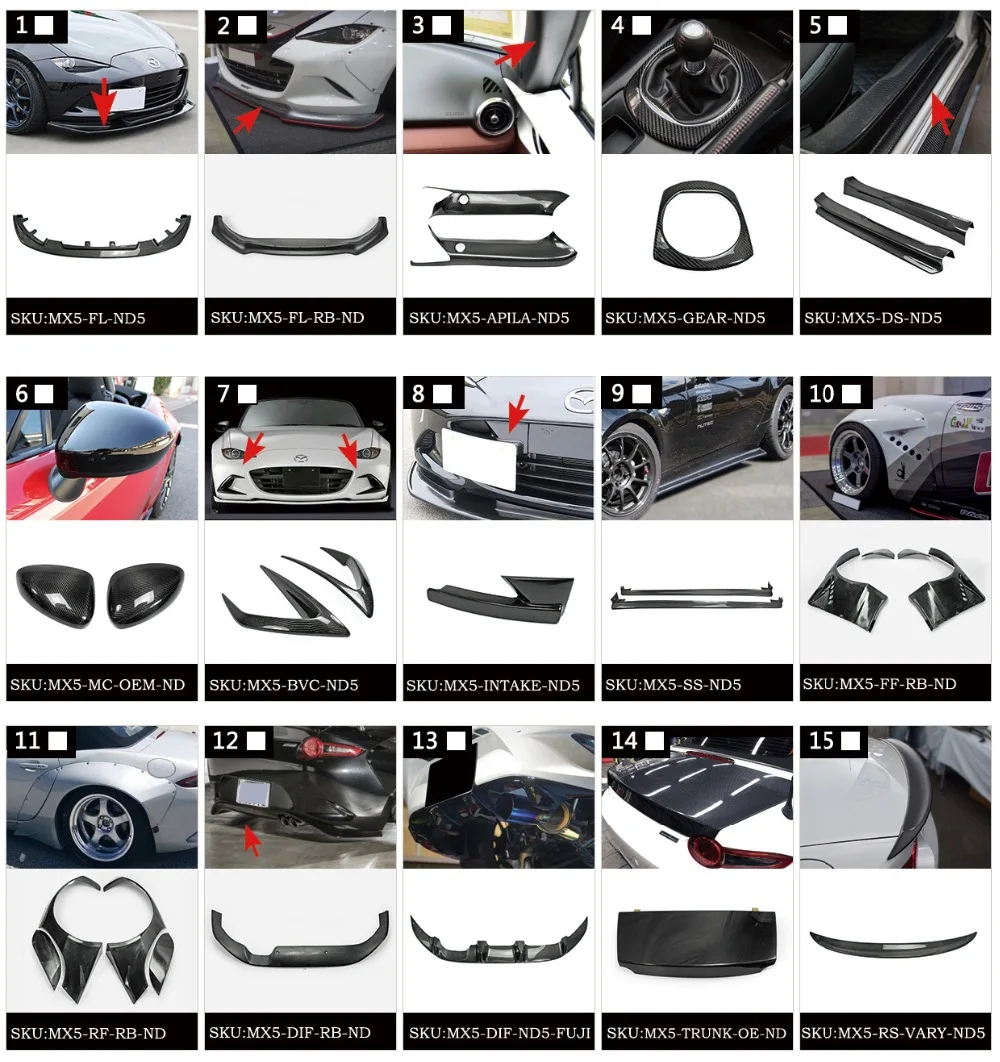 1
SKU:MX5-FL-ND5

2
SKU:MX5-FL-RB-ND

3
SKU:MX5-APILA-ND5

4
SKU:MX5-GEAR-ND5

5
SKU:MX5-DS-ND5

6
SKU:MX5-MC-OEM-ND

7
SKU:MX5-BVC-ND5

8
SKU:MX5-INTAKE-ND5

9
SKU:MX5-SS-ND5

10
SKU:MX5-FF-RB-ND

11
SKU:MX5-RF-RB-ND

12
SKU:MX5-DIF-RB-ND

13
SKU:MX5-DIF-ND5-FUJI

14
SKU:MX5-TRUNK-OE-ND

15
SKU:MX5-RS-VARY-ND5