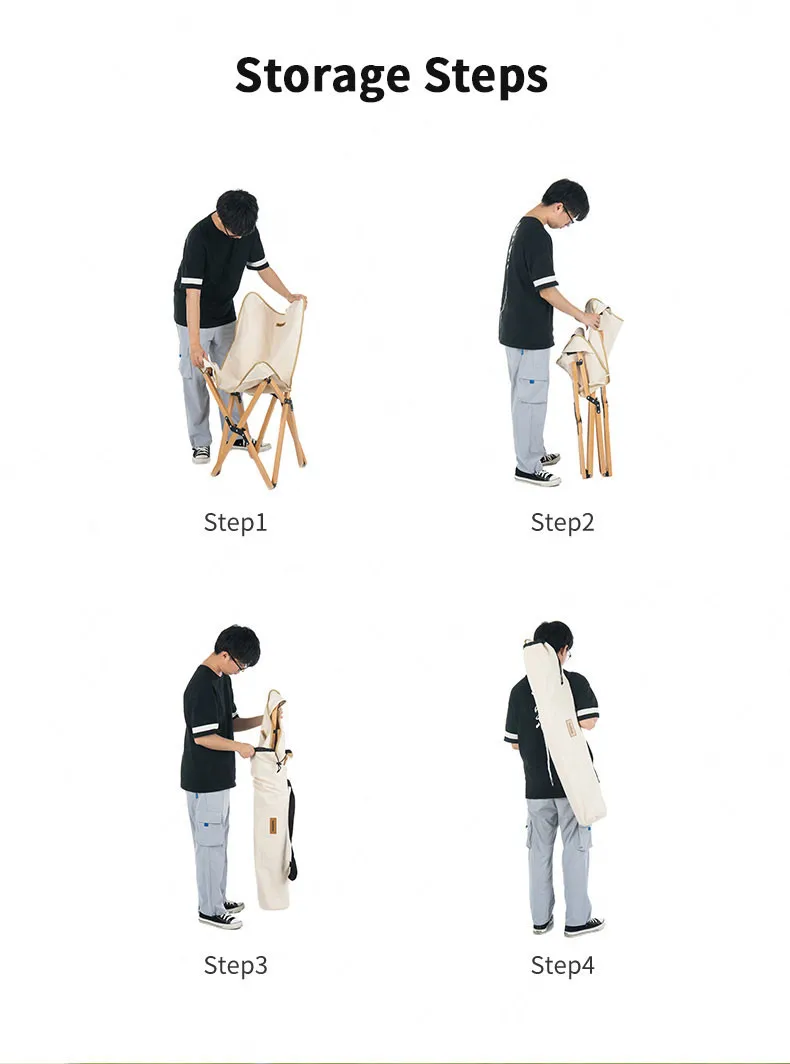 Storage Steps

Step1

Step2

Step3

Step4