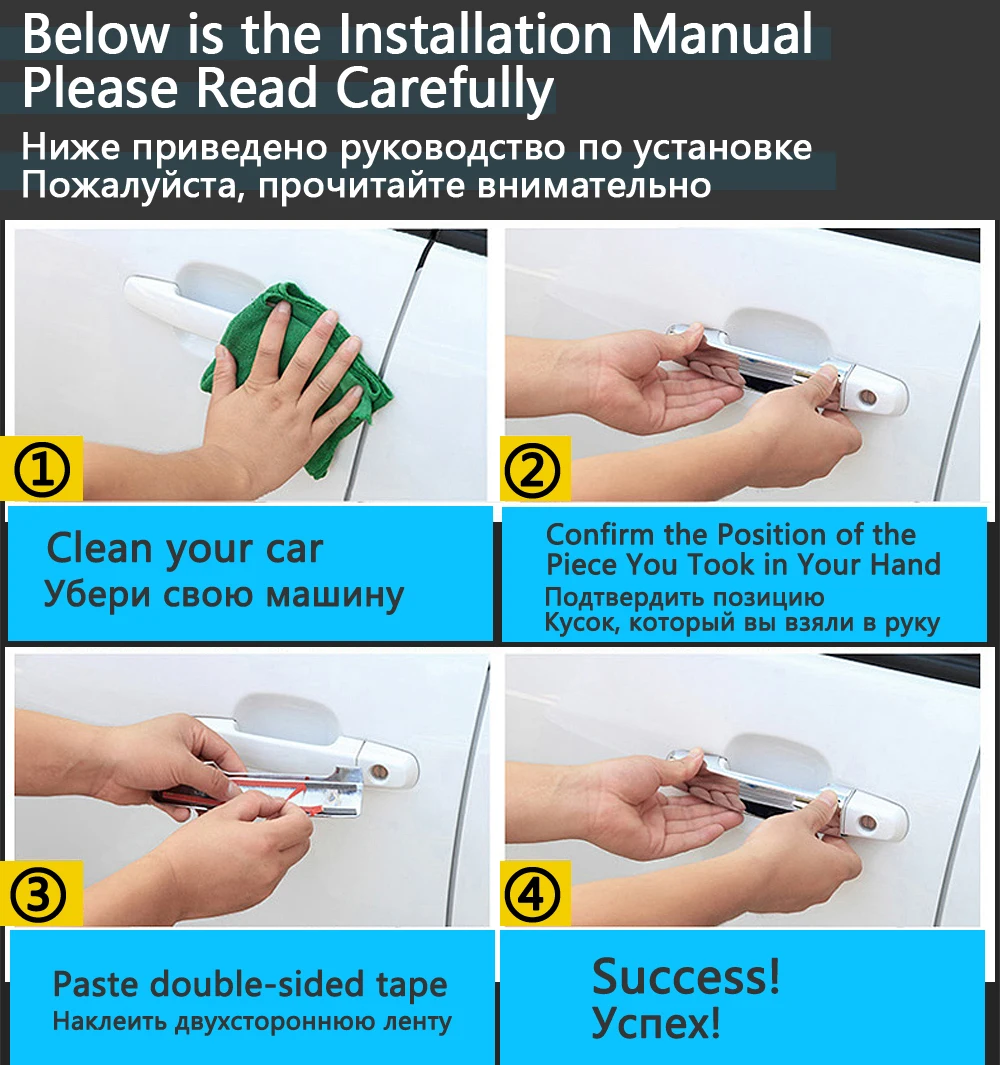 Below is the Installation Manual
Please Read Carefully

Ниже приведено руководство по установке
Пожалуйста, прочитайте внимательно

①

Clean your car
Убери свою машину

②

Confirm the Position of the Piece You Took in Your Hand
Подтвердить позицию
Кусок, который вы взяли в руку

③

Paste double-sided tape
Наклеить двухстороннюю ленту

④

Success!
Успех!