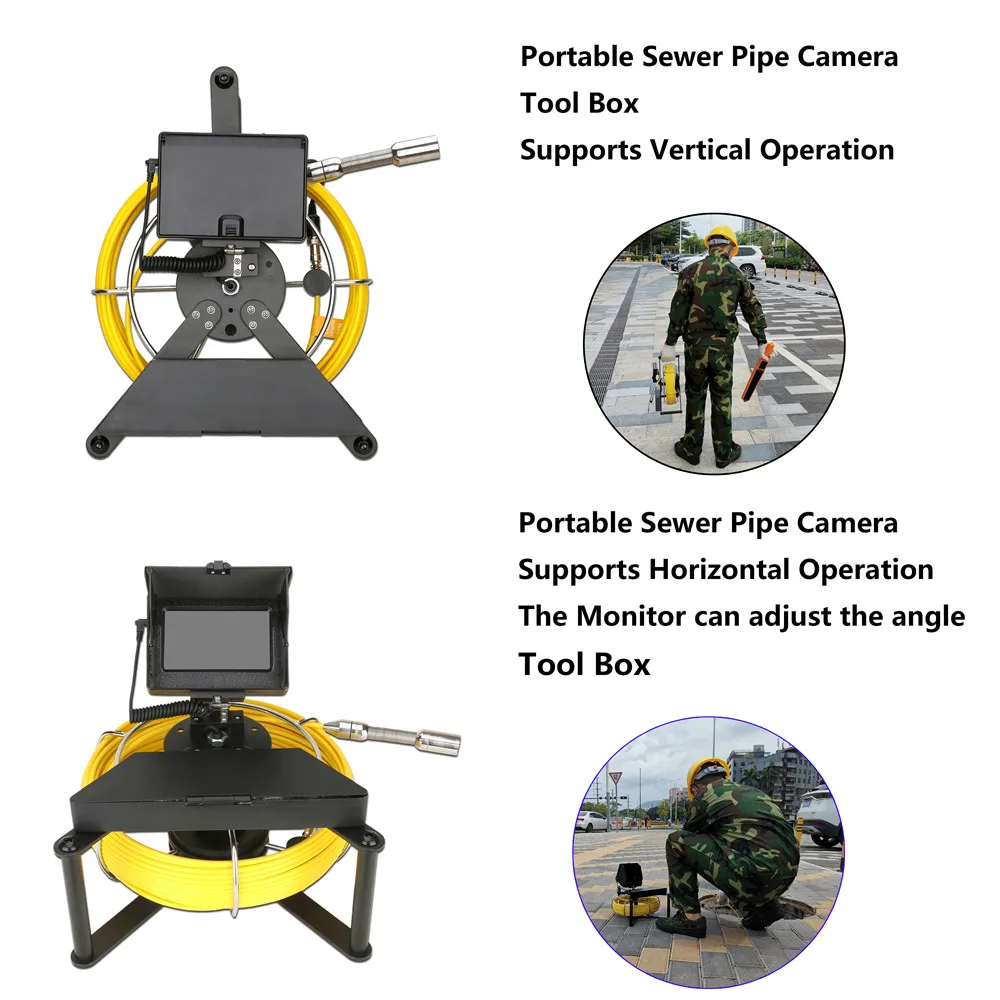 Portable Sewer Pipe Camera
Tool Box
Supports Vertical Operation

Portable Sewer Pipe Camera
Supports Horizontal Operation
The Monitor can adjust the angle
Tool Box