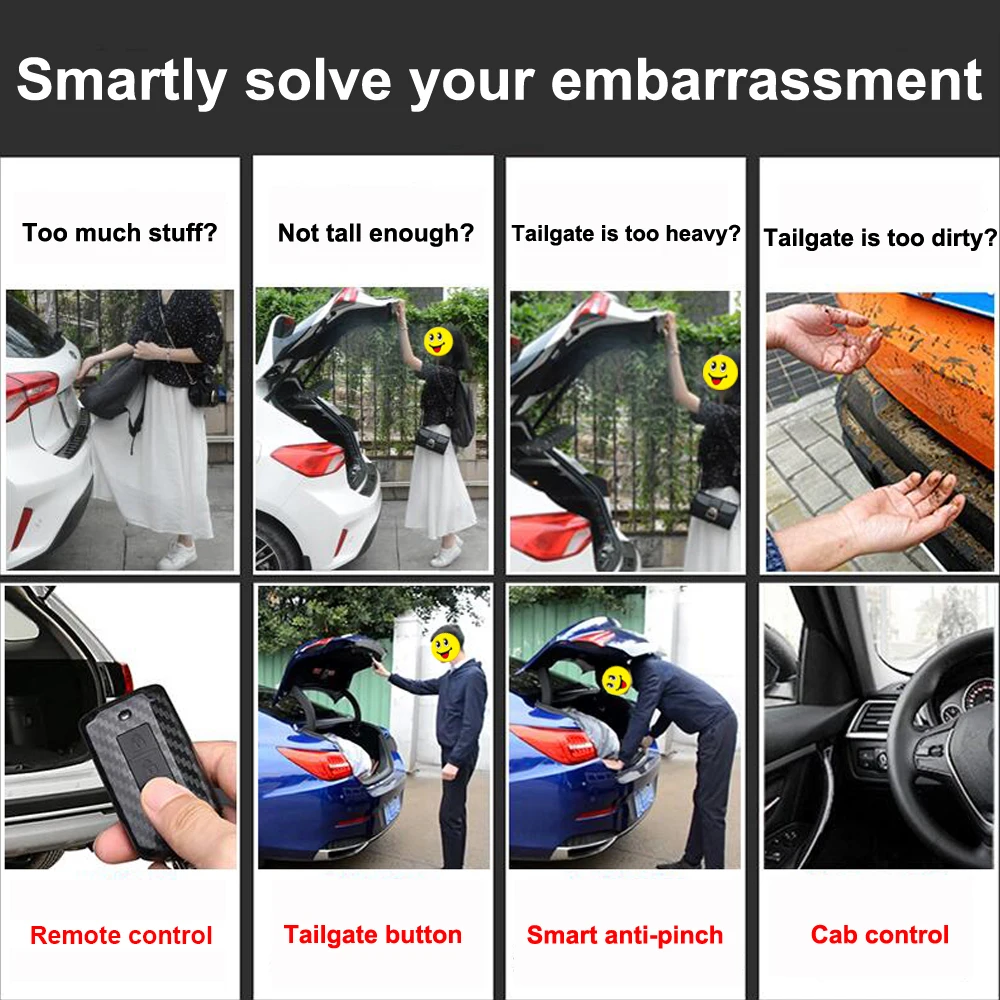 Smartly solve your embarrassment

Too much stuff?

Not tall enough?

Tailgate is too heavy?

Tailgate is too dirty?

Remote control

Tailgate button

Smart anti-pinch

Cab control