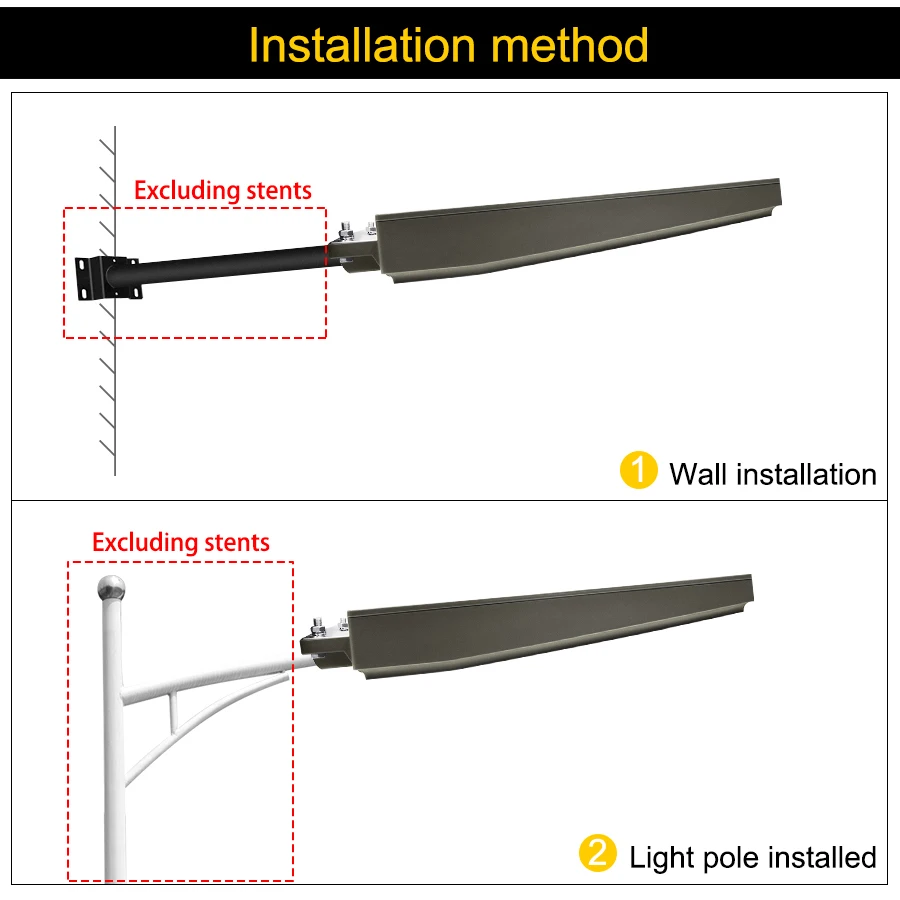 Installation method

Excluding stents

1 Wall installation

Excluding stents

2 Light pole installed