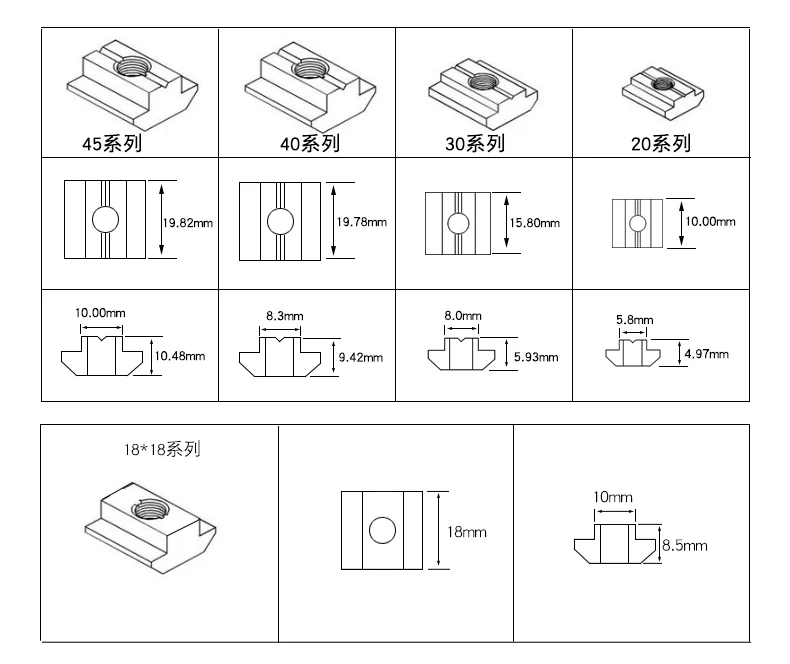 | 45系列 | 40系列 | 30系列 | 20系列 |
|---|---|---|---|
| 19.82mm | 19.78mm | 15.80mm | 10.00mm |
| 10.00mm 10.48mm | 8.3mm 9.42mm | 8.0mm 5.93mm | 5.8mm 4.97mm |

| 18*18系列 | 18mm | 10mm 8.5mm |
|---|---|---|