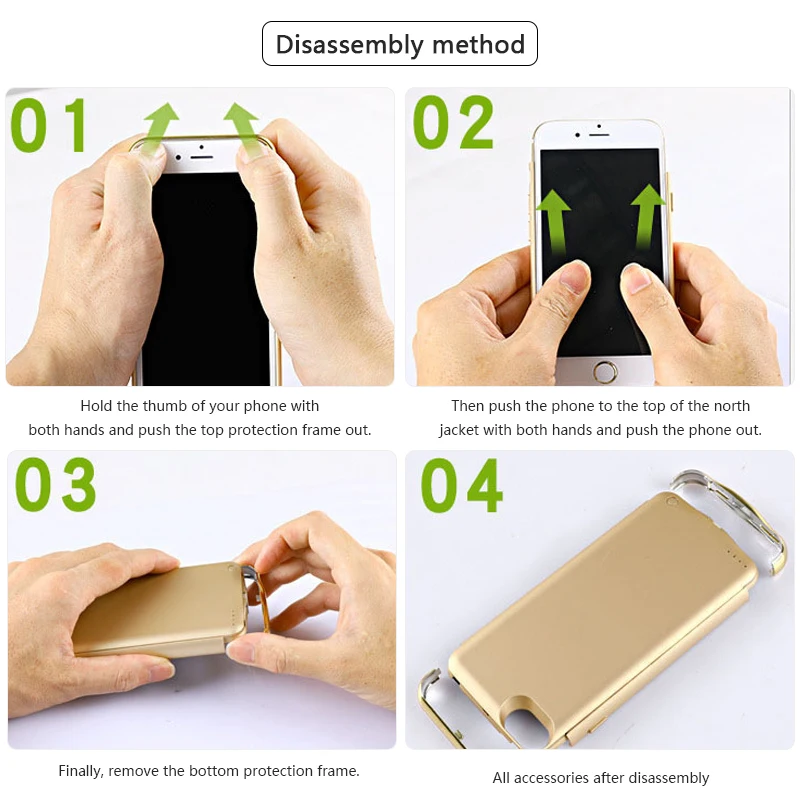 Disassembly method

01

Hold the thumb of your phone with both hands and push the top protection frame out.

02

Then push the phone to the top of the north jacket with both hands and push the phone out.

03

Finally, remove the bottom protection frame.

04

All accessories after disassembly