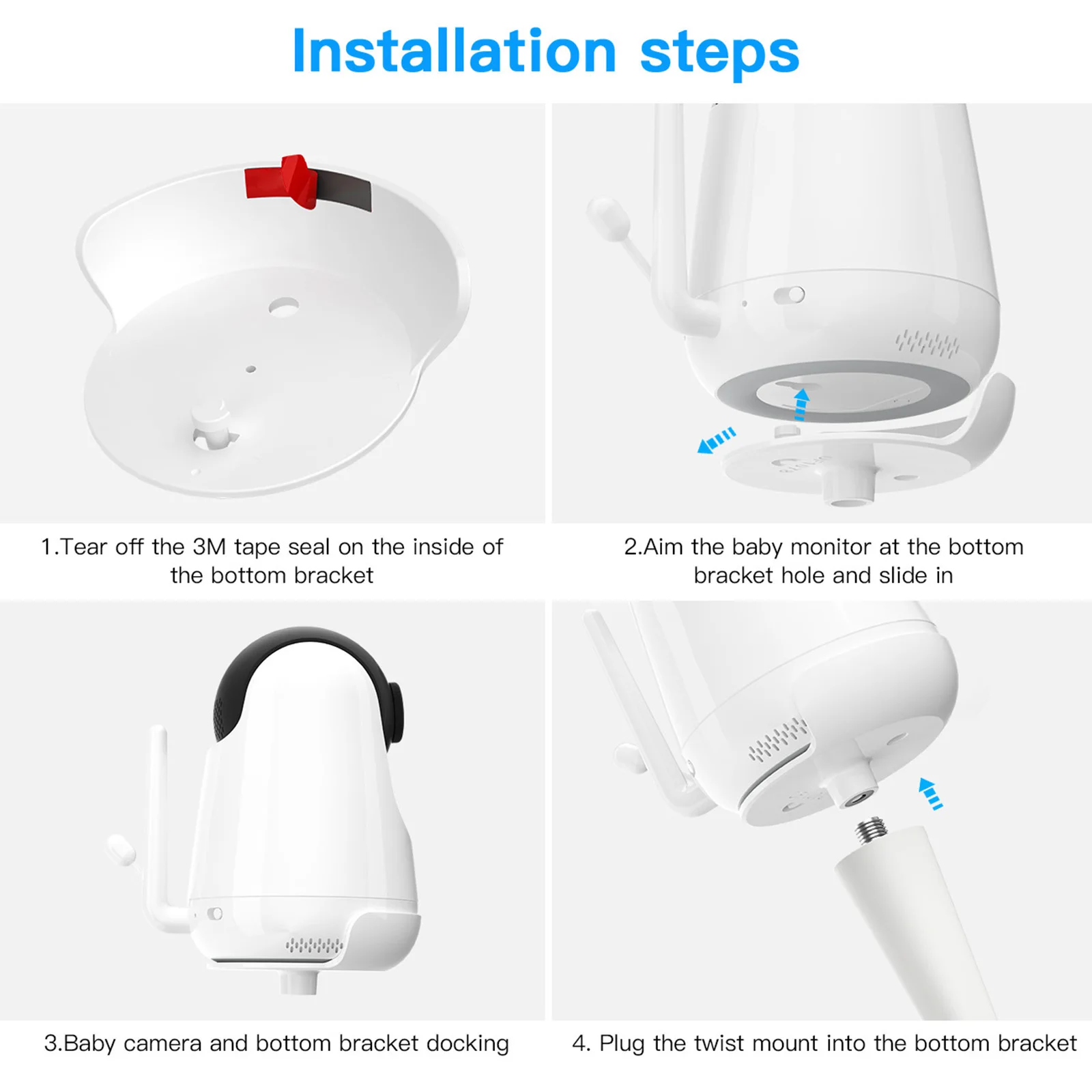 Installation steps

1.Tear off the 3M tape seal on the inside of the bottom bracket

2.Aim the baby monitor at the bottom bracket hole and slide in

3.Baby camera and bottom bracket docking

4. Plug the twist mount into the bottom bracket