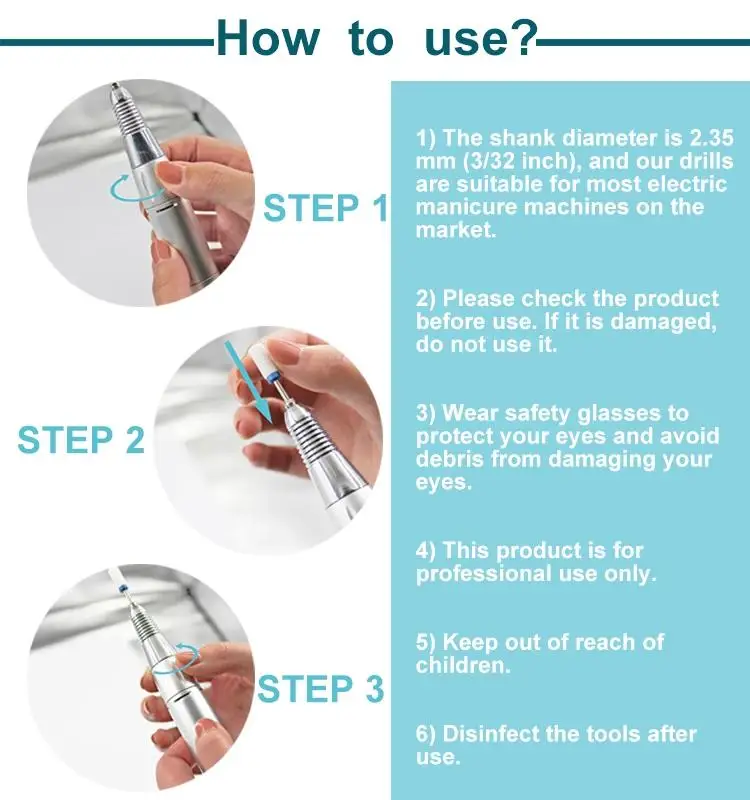 How to use?

STEP 1

STEP 2

STEP 3

1) The shank diameter is 2.35 mm (3/32 inch), and our drills are suitable for most electric manicure machines on the market.

2) Please check the product before use. If it is damaged, do not use it.

3) Wear safety glasses to protect your eyes and avoid debris from damaging your eyes.

4) This product is for professional use only.

5) Keep out of reach of children.

6) Disinfect the tools after use.