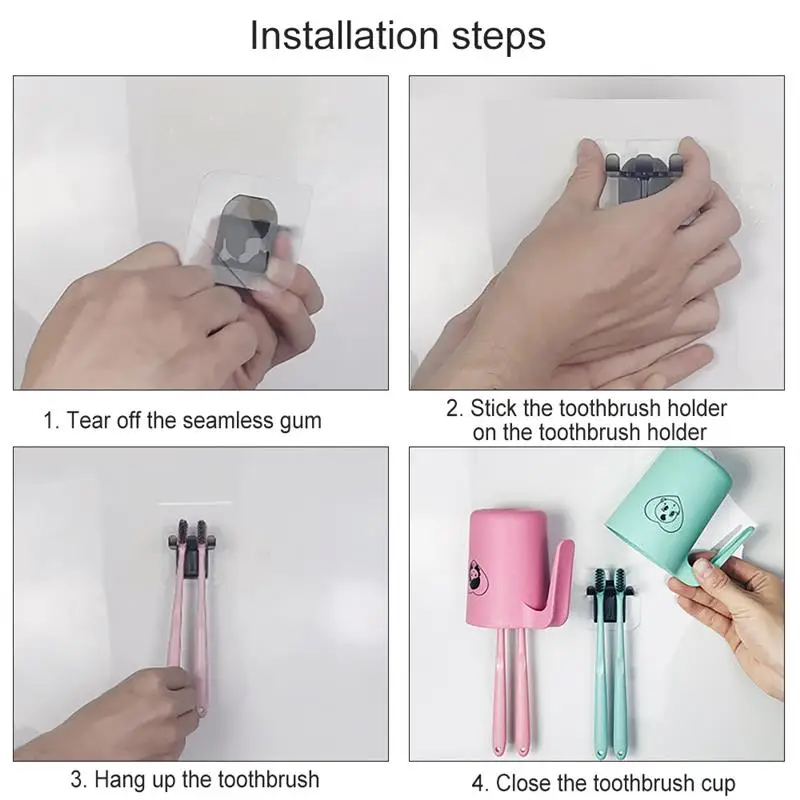 Installation steps

1. Tear off the seamless gum

2. Stick the toothbrush holder on the toothbrush holder

3. Hang up the toothbrush

4. Close the toothbrush cup