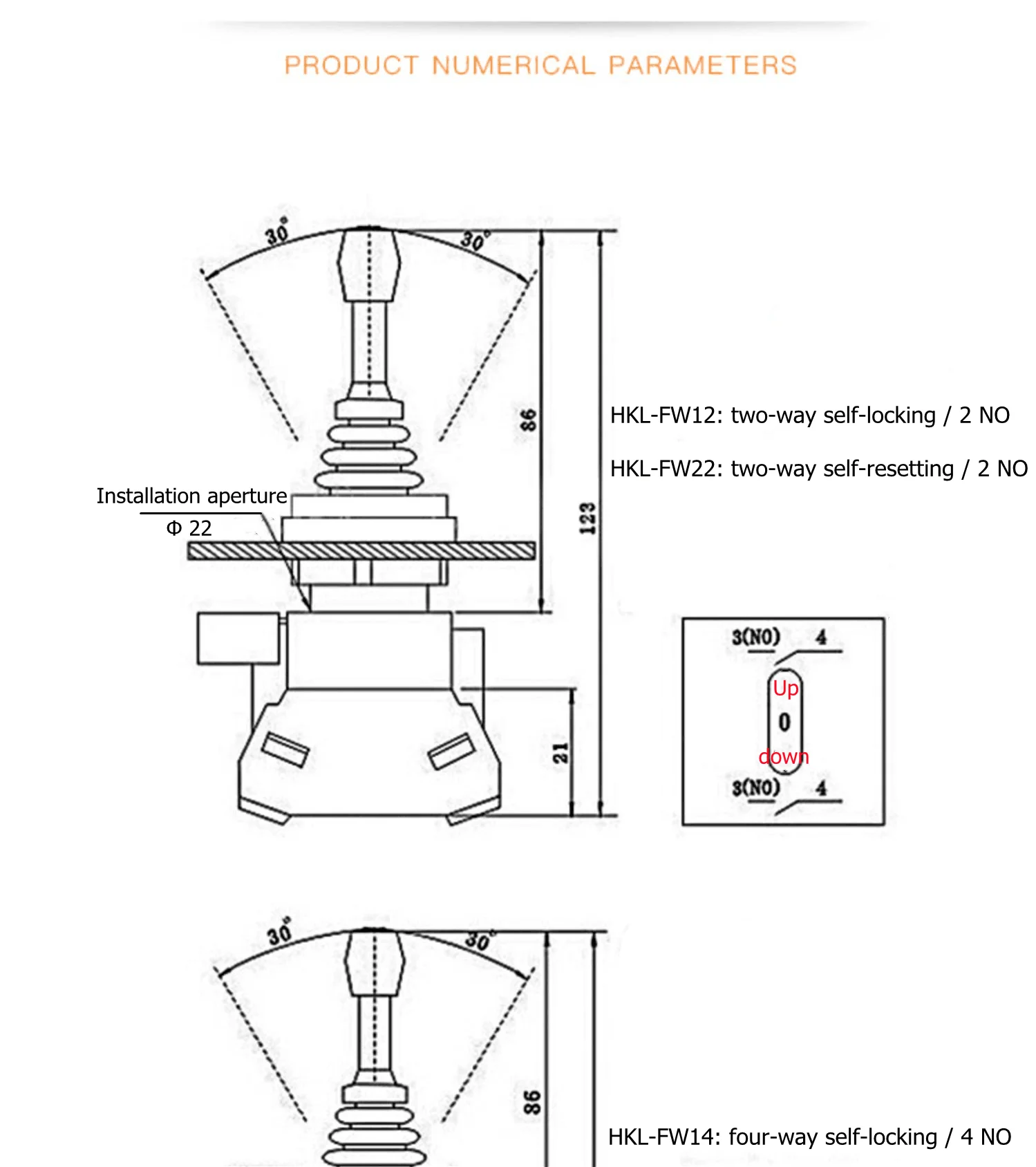 PRODUCT NUMERICAL PARAMETERS

30°

30°

86

123

21

Installation aperture

Φ 22

HKL-FW12: two-way self-locking / 2 NO

HKL-FW22: two-way self-resetting / 2 NO

3(NO) 4

Up

0

down

3(NO) 4

30°

30°

86

HKL-FW14: four-way self-locking / 4 NO