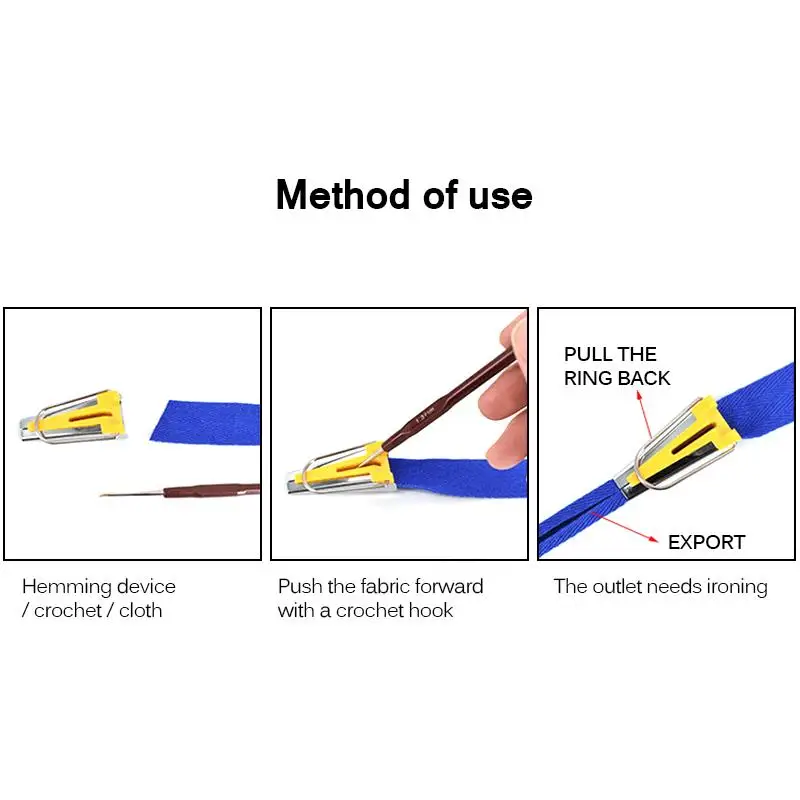 Method of use

Hemming device / crochet / cloth

Push the fabric forward with a crochet hook

PULL THE RING BACK

EXPORT

The outlet needs ironing