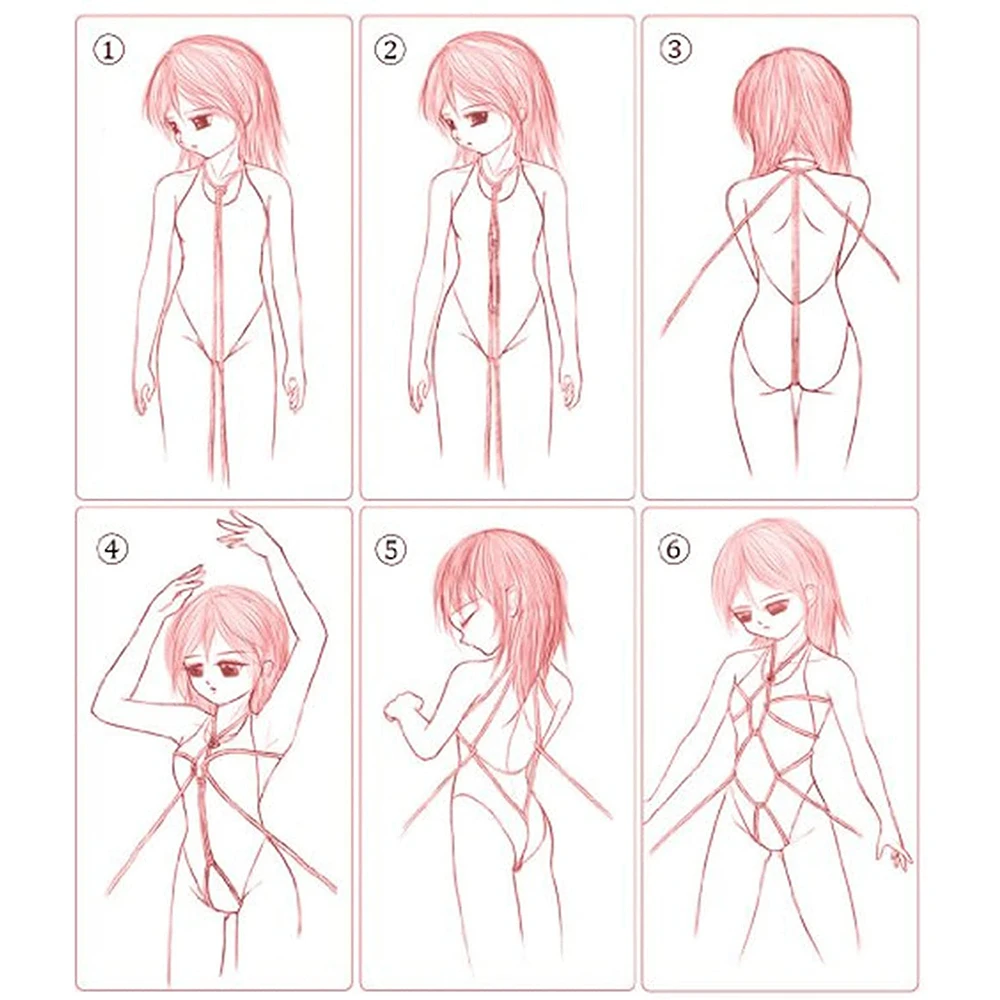 ①
②
③
④
⑤
⑥