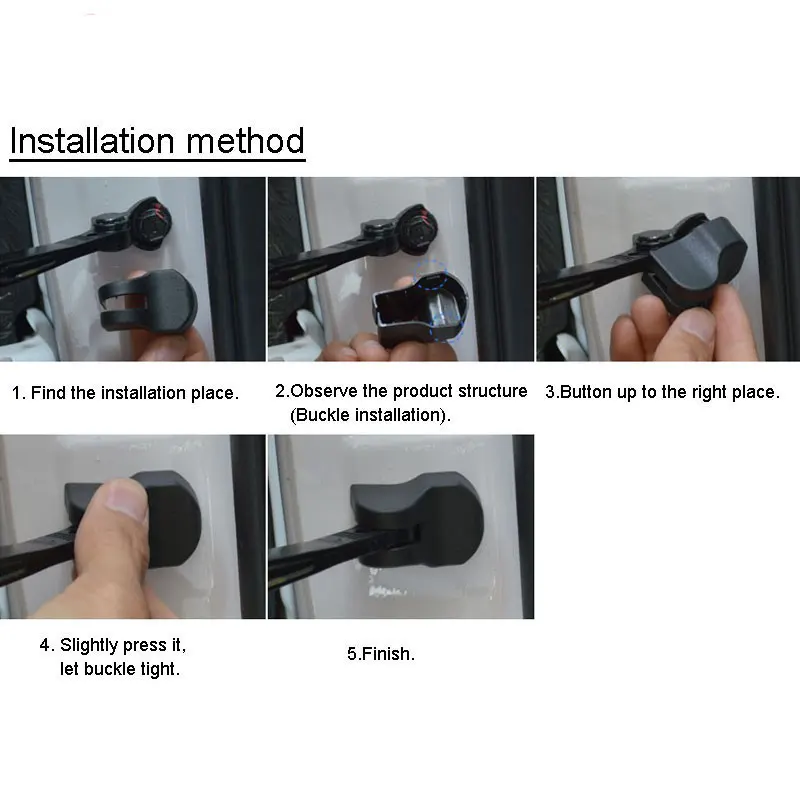 Installation method

1. Find the installation place.

2.Observe the product structure (Buckle installation).

3.Button up to the right place.

4. Slightly press it, let buckle tight.

5.Finish.