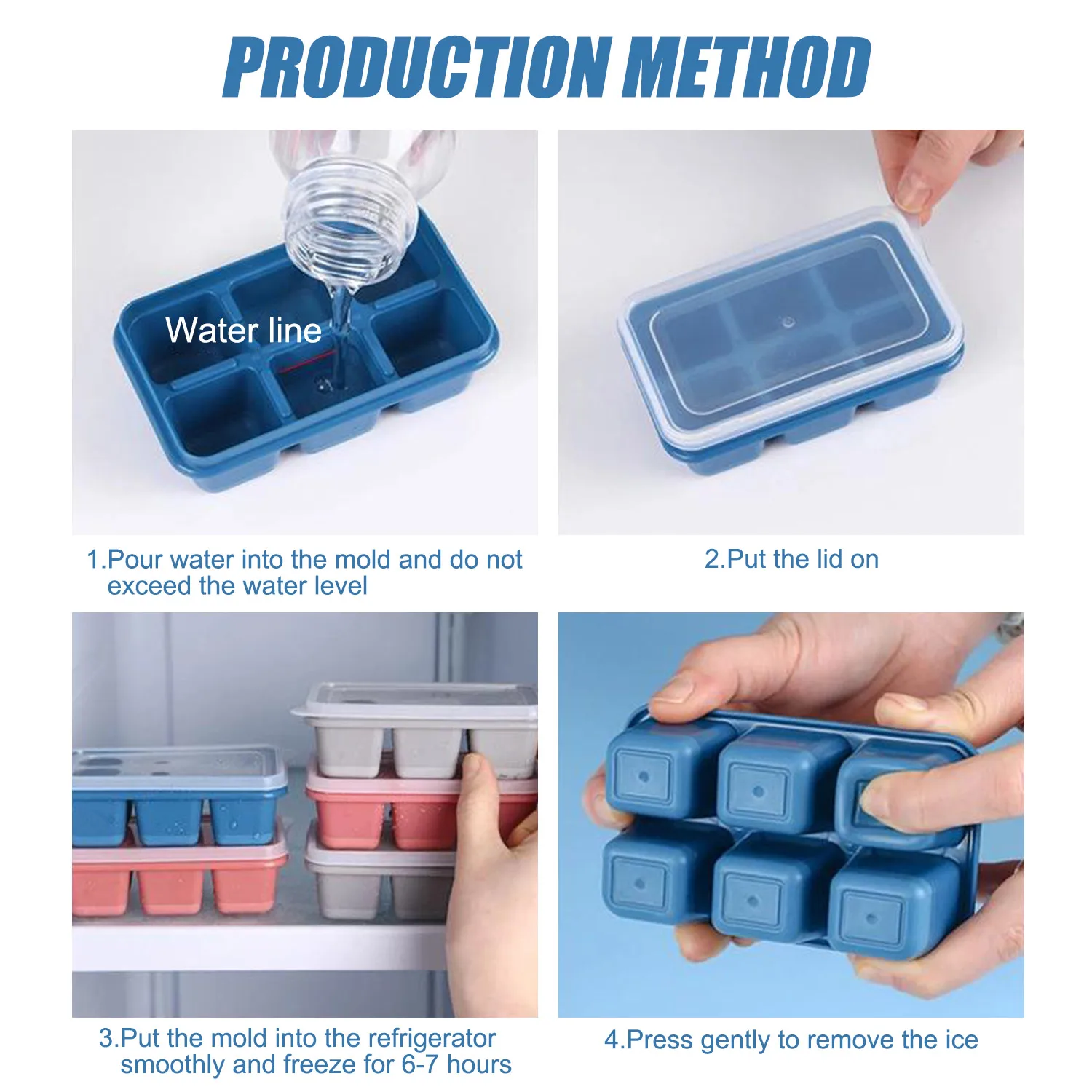 PRODUCTION METHOD

Water line

1.Pour water into the mold and do not exceed the water level

2.Put the lid on

3.Put the mold into the refrigerator smoothly and freeze for 6-7 hours

4.Press gently to remove the ice