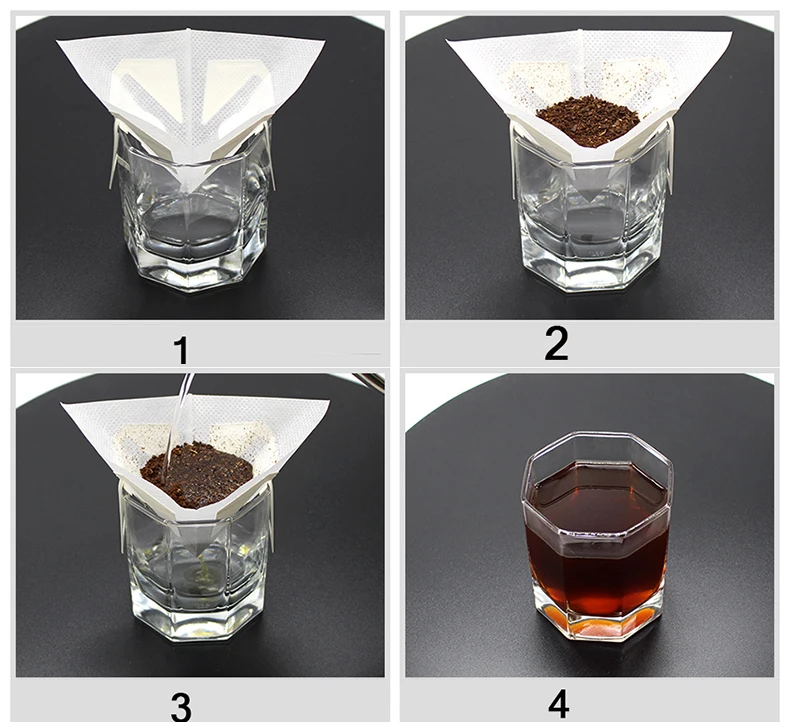 1

2

3

4