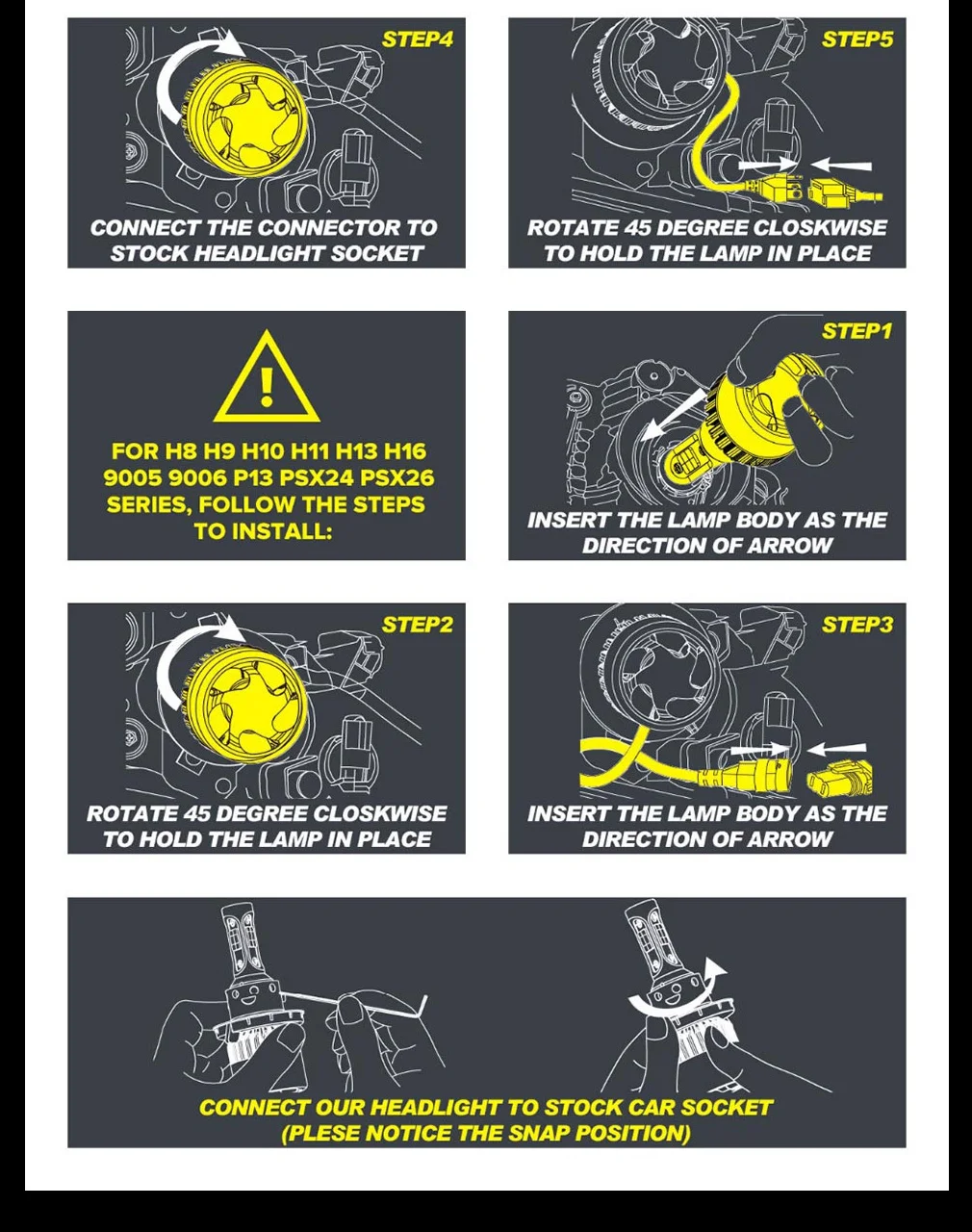 STEP4

CONNECT THE CONNECTOR TO STOCK HEADLIGHT SOCKET

STEP5

ROTATE 45 DEGREE CLOSKWISE TO HOLD THE LAMP IN PLACE

FOR H8 H9 H10 H11 H13 H16 9005 9006 P13 PSX24 PSX26 SERIES, FOLLOW THE STEPS TO INSTALL:

STEP1

INSERT THE LAMP BODY AS THE DIRECTION OF ARROW

STEP2

ROTATE 45 DEGREE CLOSKWISE TO HOLD THE LAMP IN PLACE

STEP3

INSERT THE LAMP BODY AS THE DIRECTION OF ARROW

CONNECT OUR HEADLIGHT TO STOCK CAR SOCKET (PLESE NOTICE THE SNAP POSITION)