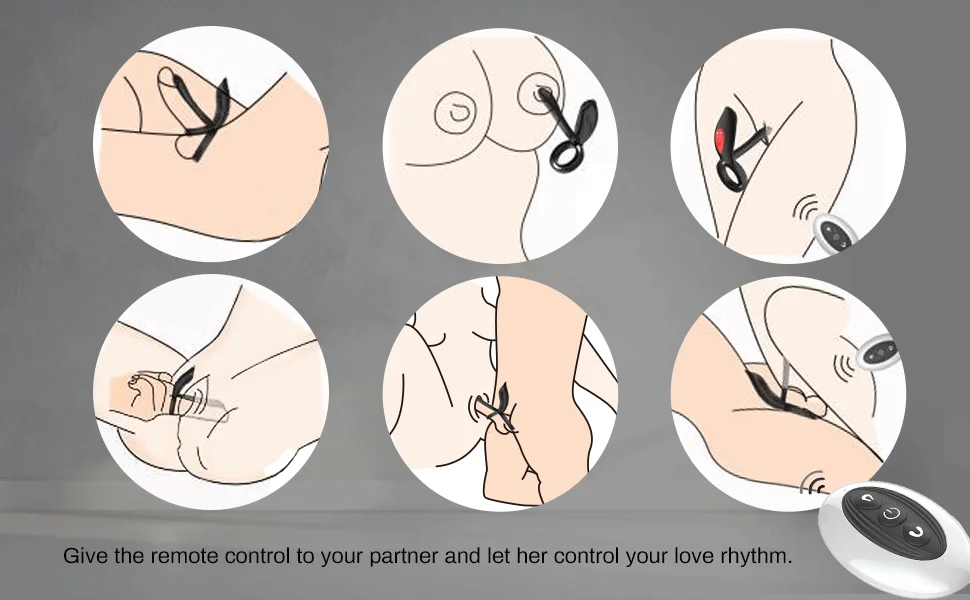 Give the remote control to your partner and let her control your love rhythm.