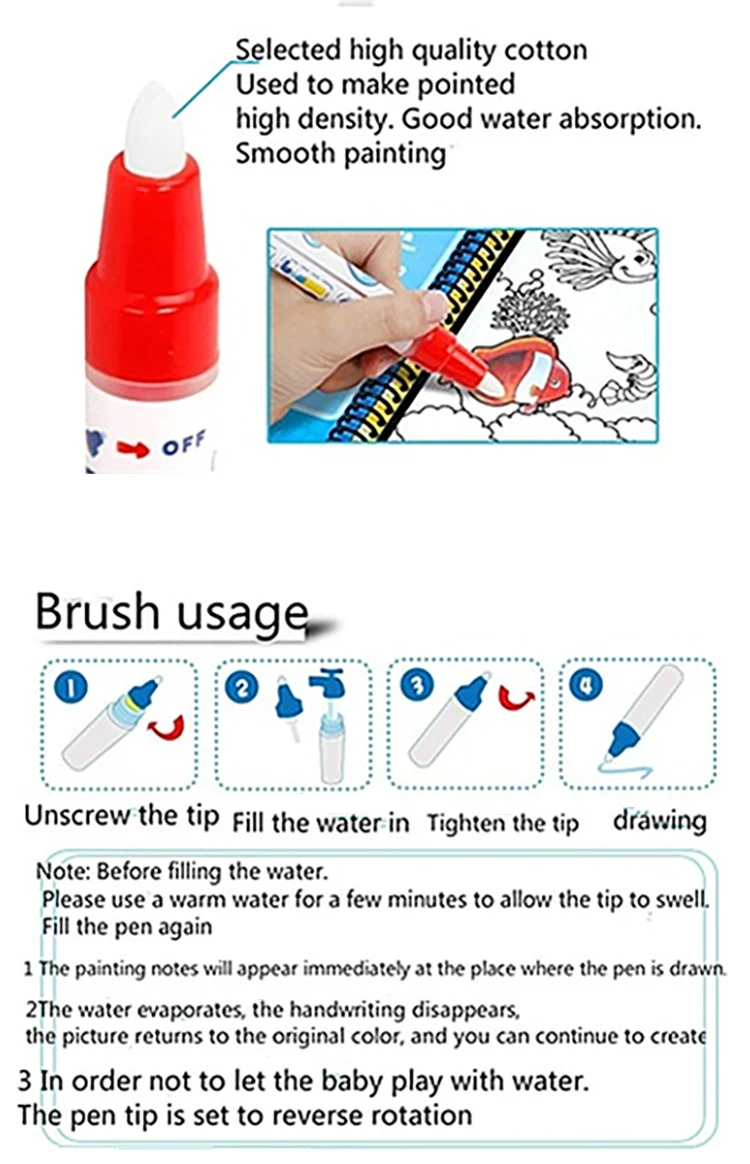 Selected high quality cotton
Used to make pointed
high density. Good water absorption.
Smooth painting

OFF

Brush usage

1 Unscrew the tip

2 Fill the water in

3 Tighten the tip

4 drawing

Note: Before filling the water.
Please use a warm water for a few minutes to allow the tip to swell.
Fill the pen again

1 The painting notes will appear immediately at the place where the pen is drawn.

2The water evaporates, the handwriting disappears, the picture returns to the original color, and you can continue to create

3 In order not to let the baby play with water.
The pen tip is set to reverse rotation