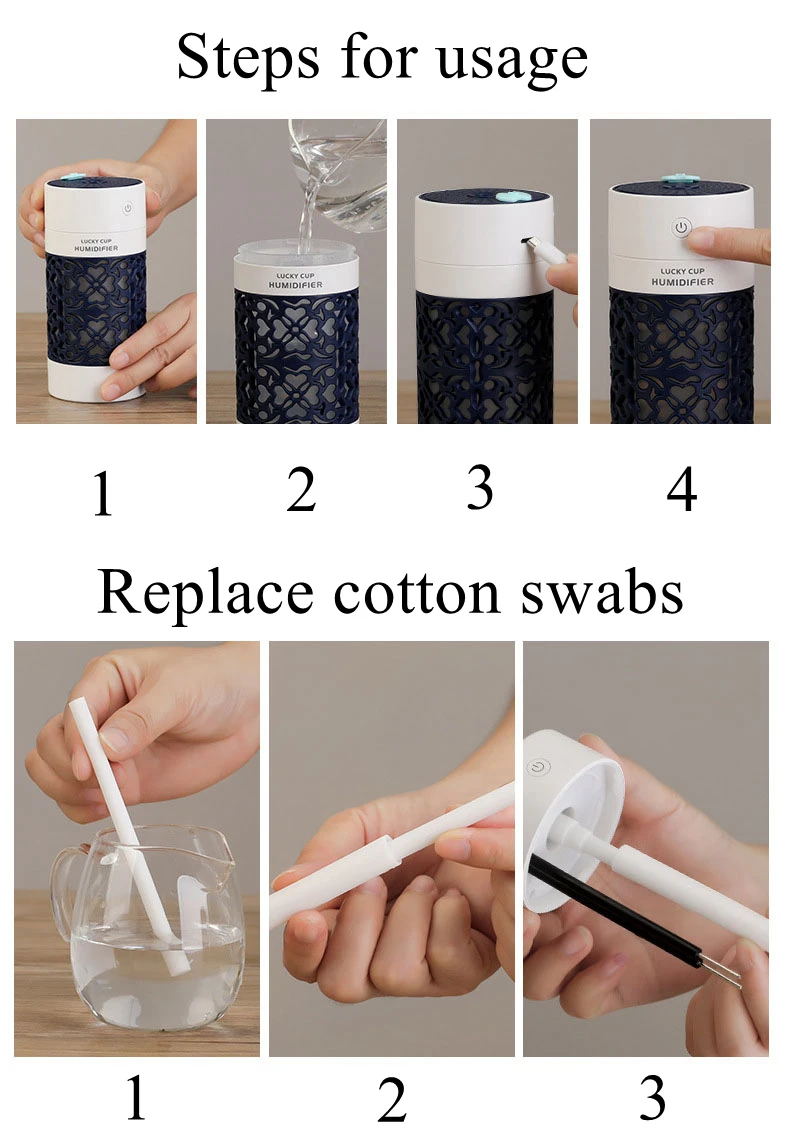 Steps for usage

LUCKY CUP
HUMIDIFIER

LUCKY CUP
HUMIDIFIER

LUCKY CUP
HUMIDIFIER

1 2 3 4

Replace cotton swabs

1 2 3