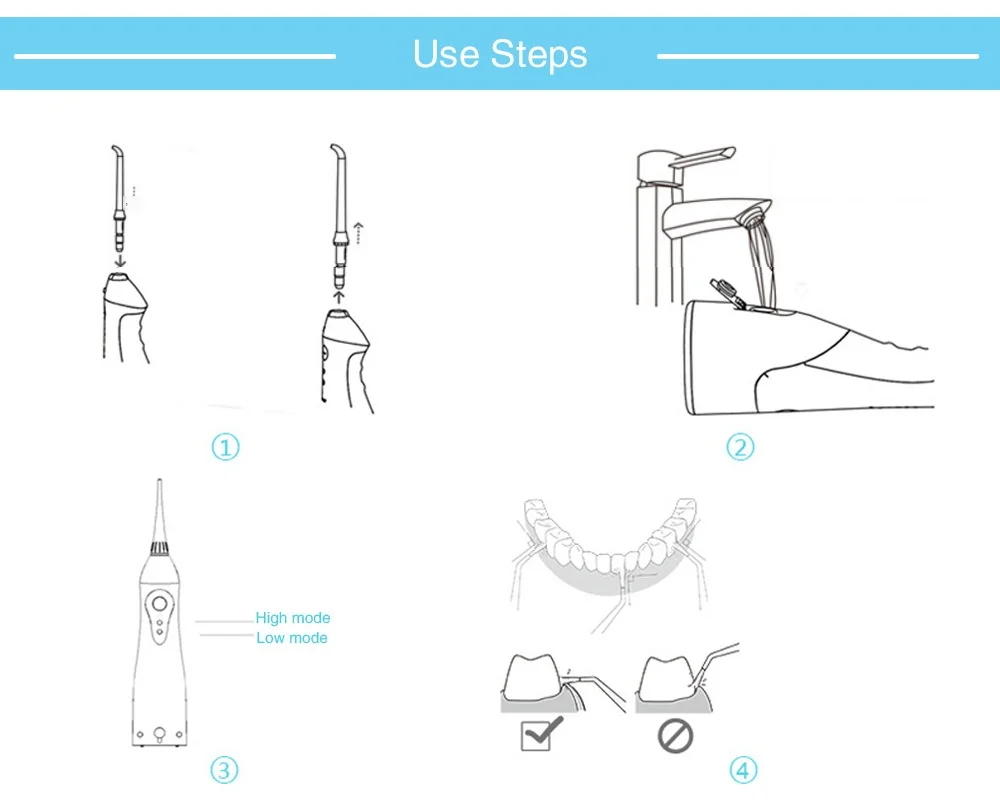 Use Steps

①

②

High mode
Low mode

③

④