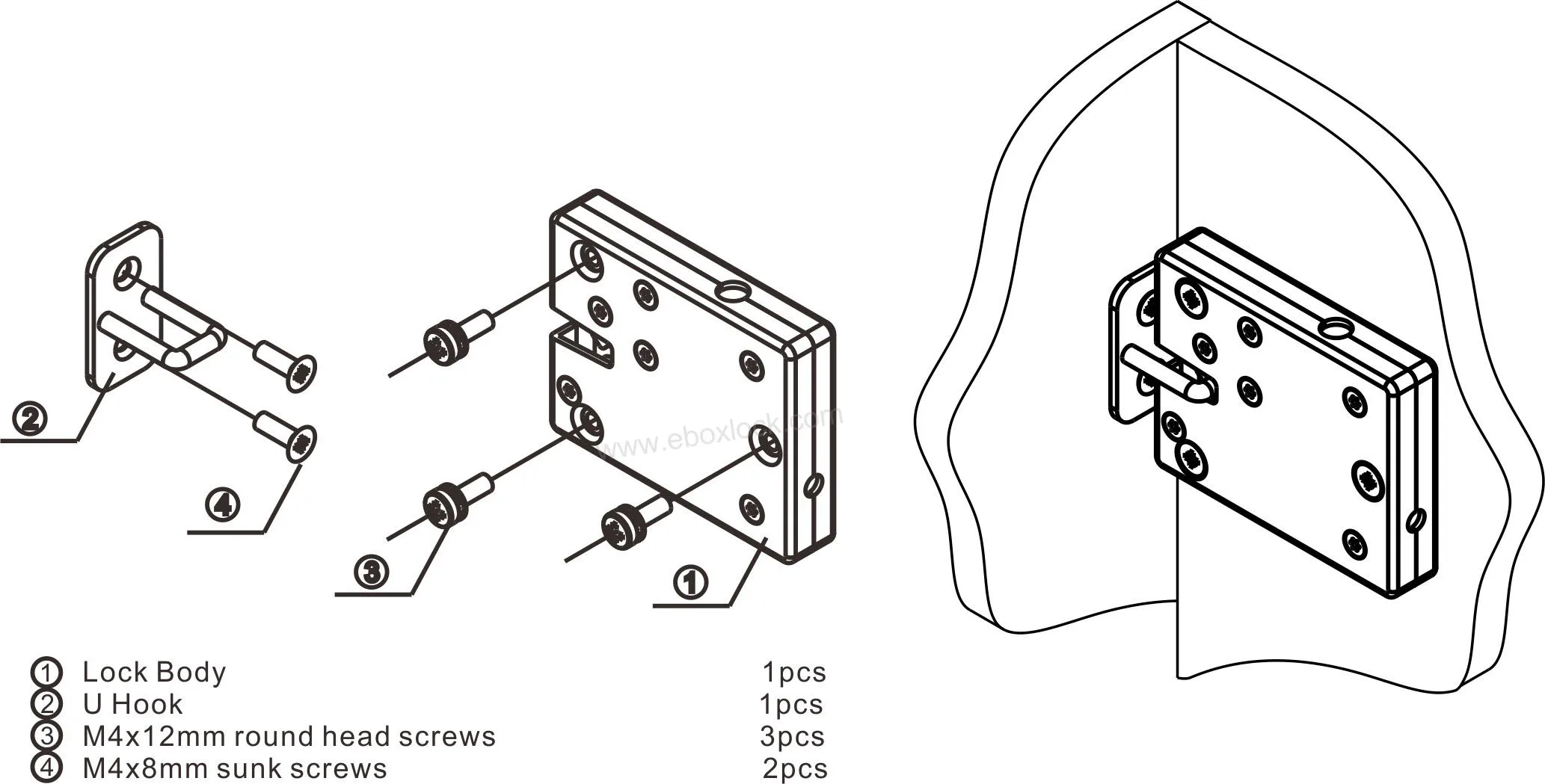 ② ④ ③ ①

www.eboxlock.com

① Lock Body 1pcs
② U Hook 1pcs
③ M4x12mm round head screws 3pcs
④ M4x8mm sunk screws 2pcs