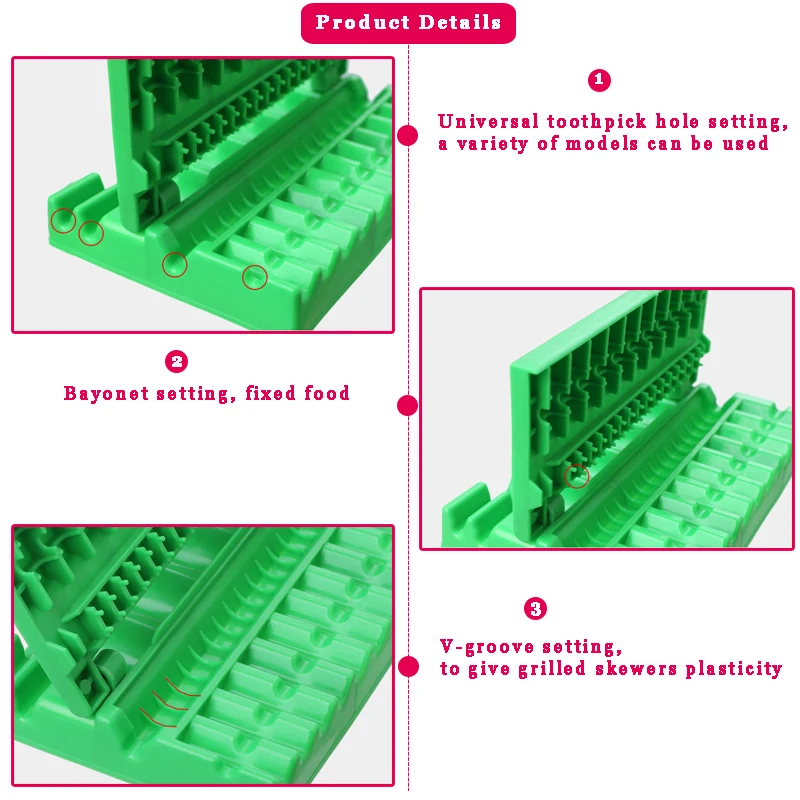 Product Details

1

Universal toothpick hole setting, a variety of models can be used

2

Bayonet setting, fixed food

3

V-groove setting, to give grilled skewers plasticity