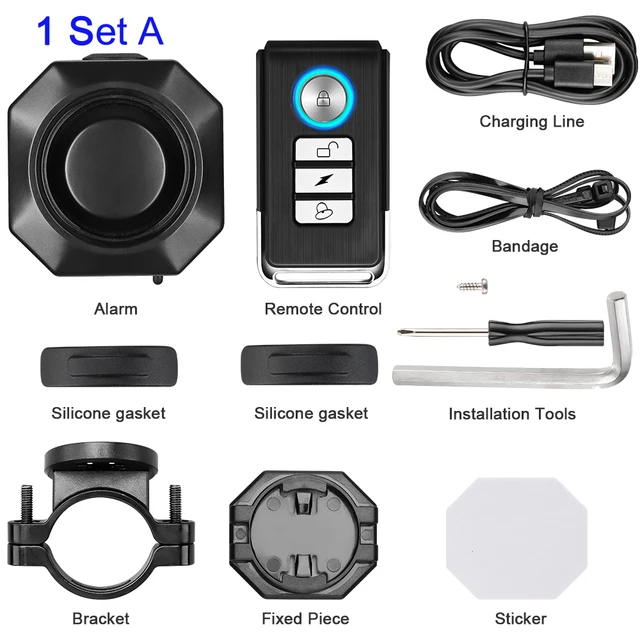 1 Set A

Charging Line

Bandage

Alarm

Remote Control

Silicone gasket

Silicone gasket

Installation Tools

Bracket

Fixed Piece

Sticker