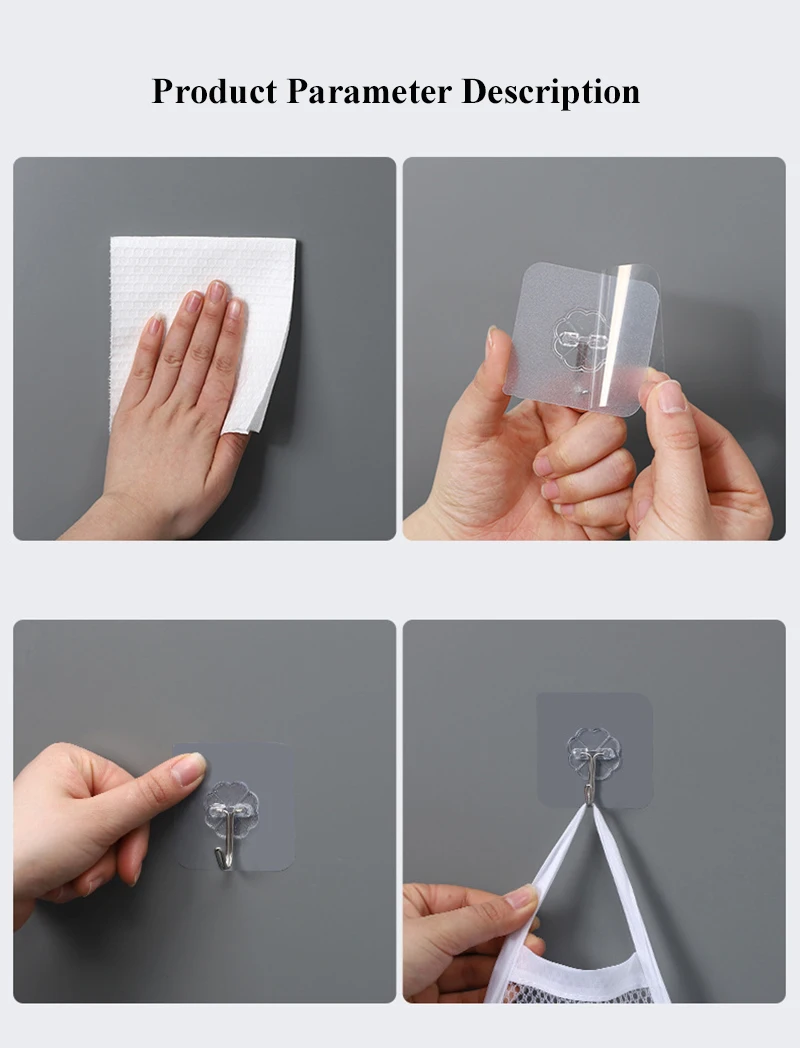 Product Parameter Description