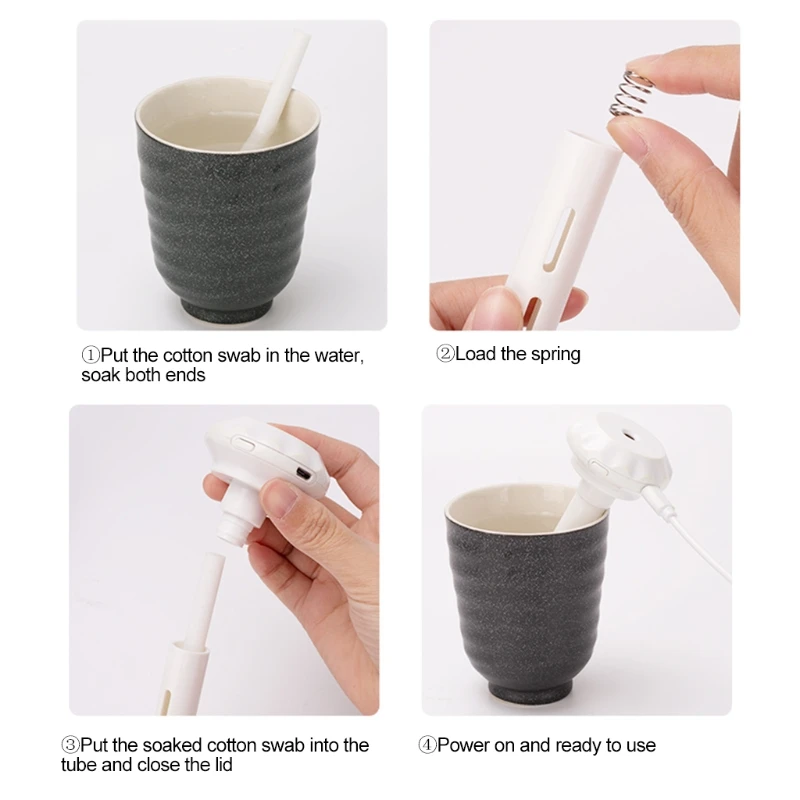 ①Put the cotton swab in the water, soak both ends

②Load the spring

③Put the soaked cotton swab into the tube and close the lid

④Power on and ready to use