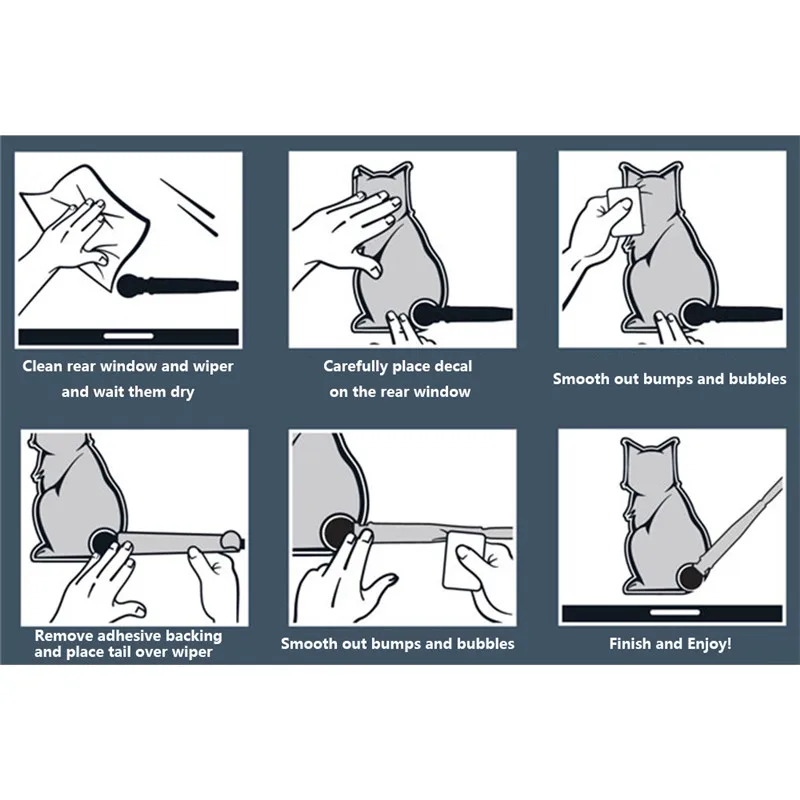 Clean rear window and wiper and wait them dry

Carefully place decal on the rear window

Smooth out bumps and bubbles

Remove adhesive backing and place tail over wiper

Smooth out bumps and bubbles

Finish and Enjoy!