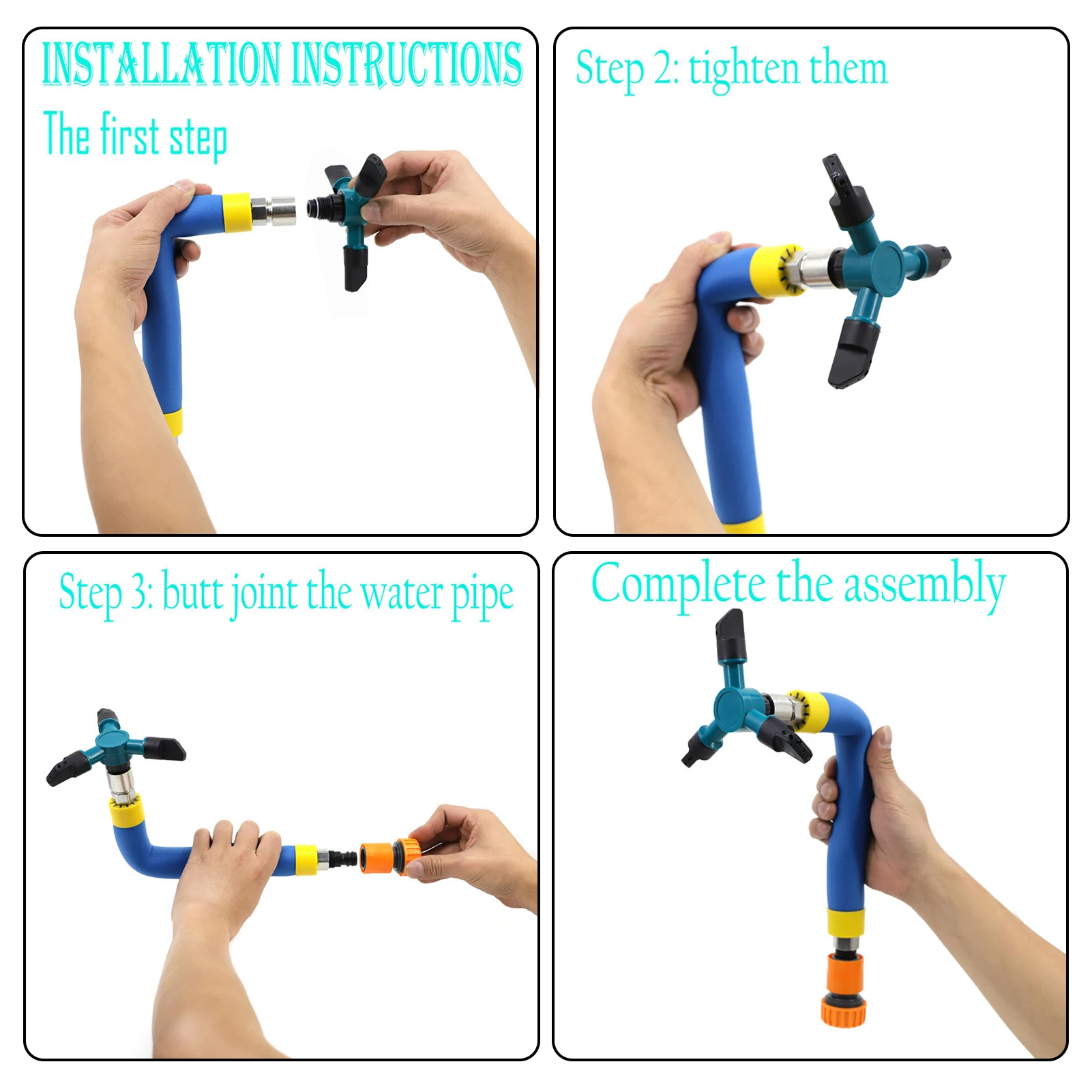 INSTALLATION INSTRUCTIONS

The first step

Step 2: tighten them

Step 3: butt joint the water pipe

Complete the assembly