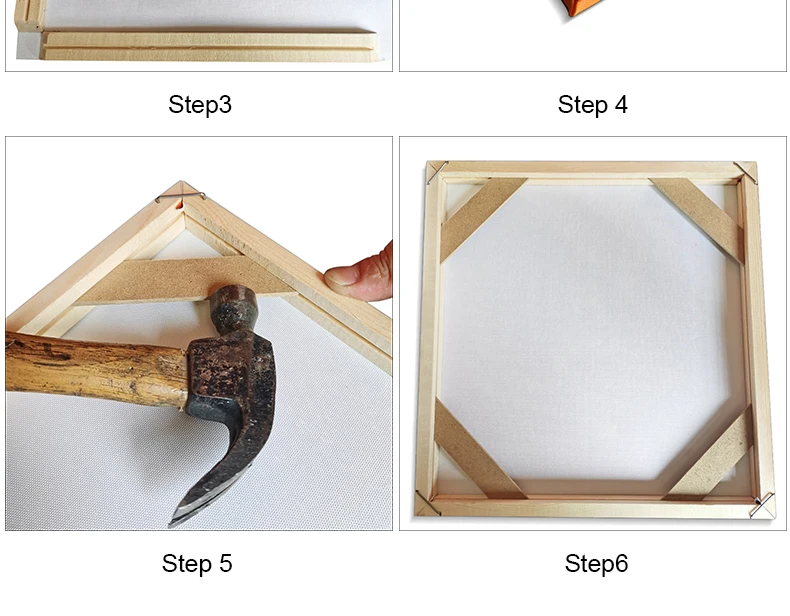 Step3

Step 4

Step 5

Step6