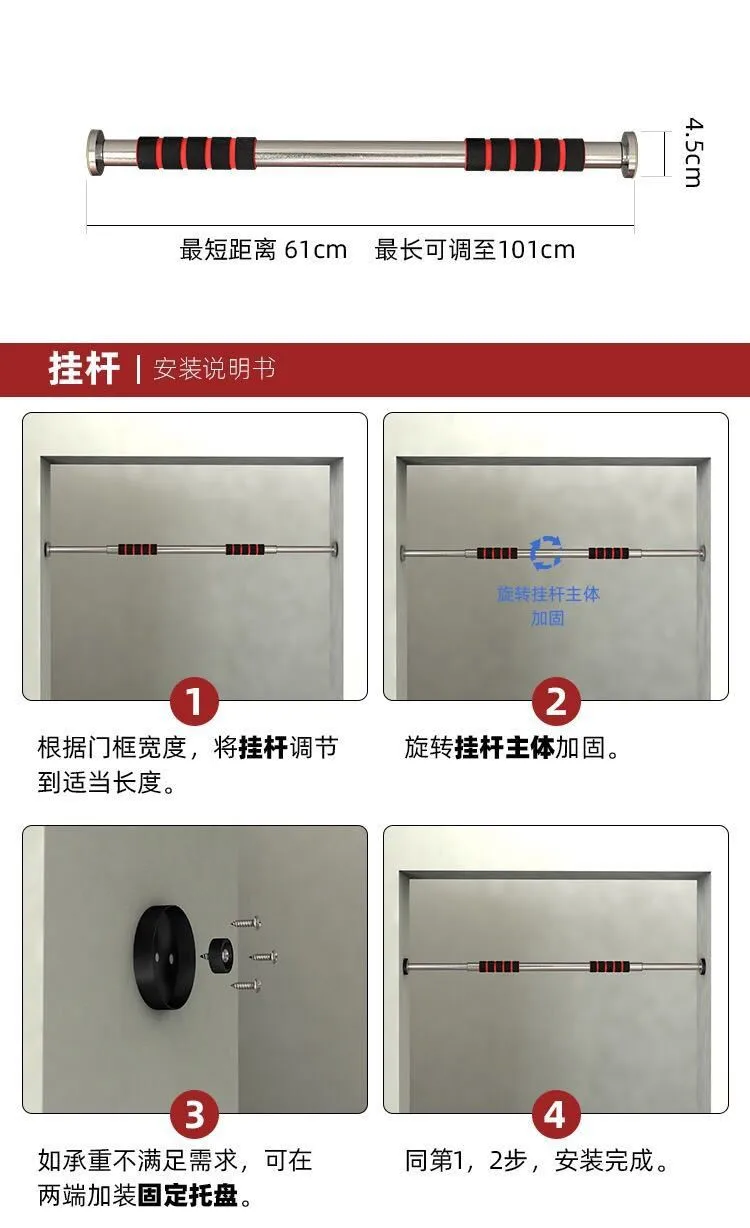 4.5cm

最短距离 61cm 最长可调至101cm

挂杆 | 安装说明书

旋转挂杆主体加固

1

根据门框宽度，将挂杆调节到适当长度。

2

旋转挂杆主体加固。

3

如承重不满足需求，可在两端加装固定托盘。

4

同第1，2步，安装完成。