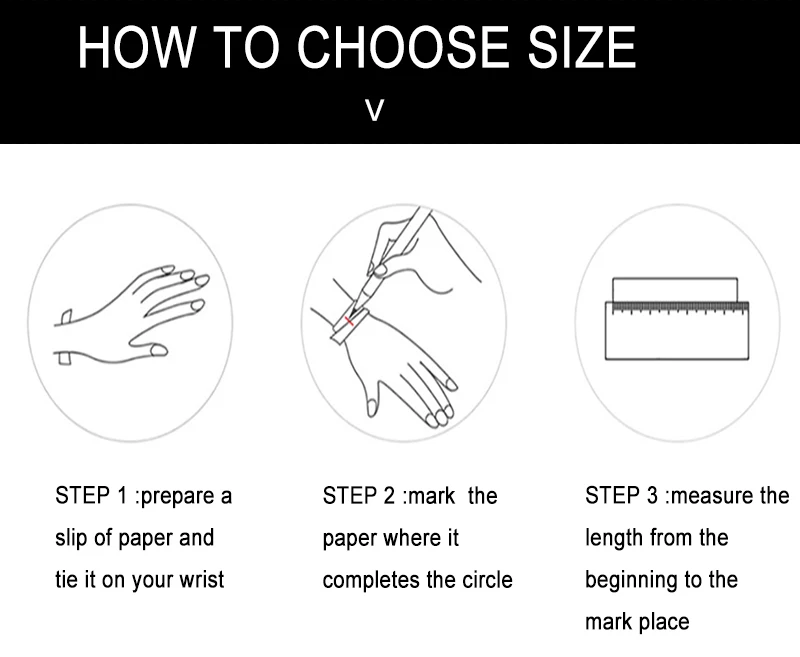 HOW TO CHOOSE SIZE

V

STEP 1 :prepare a slip of paper and tie it on your wrist

STEP 2 :mark the paper where it completes the circle

STEP 3 :measure the length from the beginning to the mark place