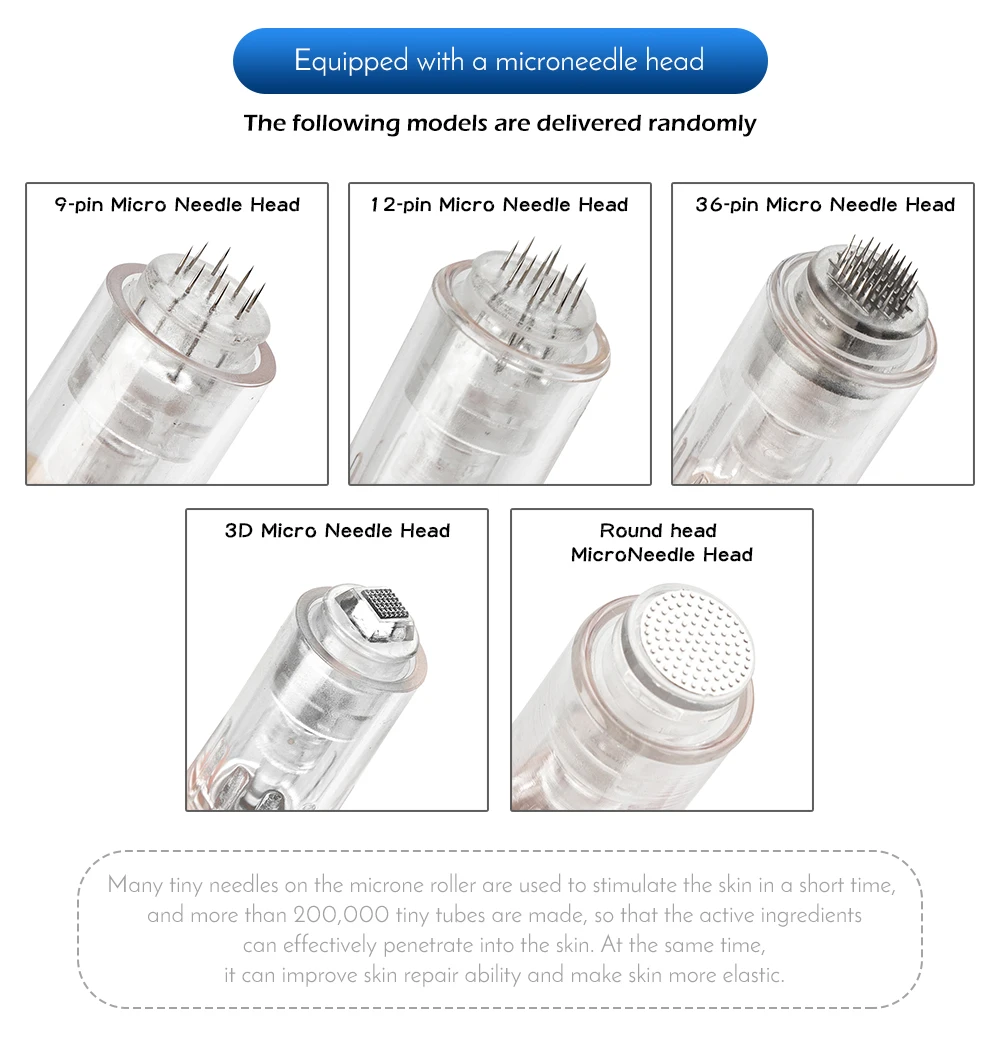 Equipped with a microneedle head

The following models are delivered randomly

9-pin Micro Needle Head

12-pin Micro Needle Head

36-pin Micro Needle Head

3D Micro Needle Head

Round head MicroNeedle Head

Many tiny needles on the microne roller are used to stimulate the skin in a short time, and more than 200,000 tiny tubes are made, so that the active ingredients can effectively penetrate into the skin. At the same time, it can improve skin repair ability and make skin more elastic.