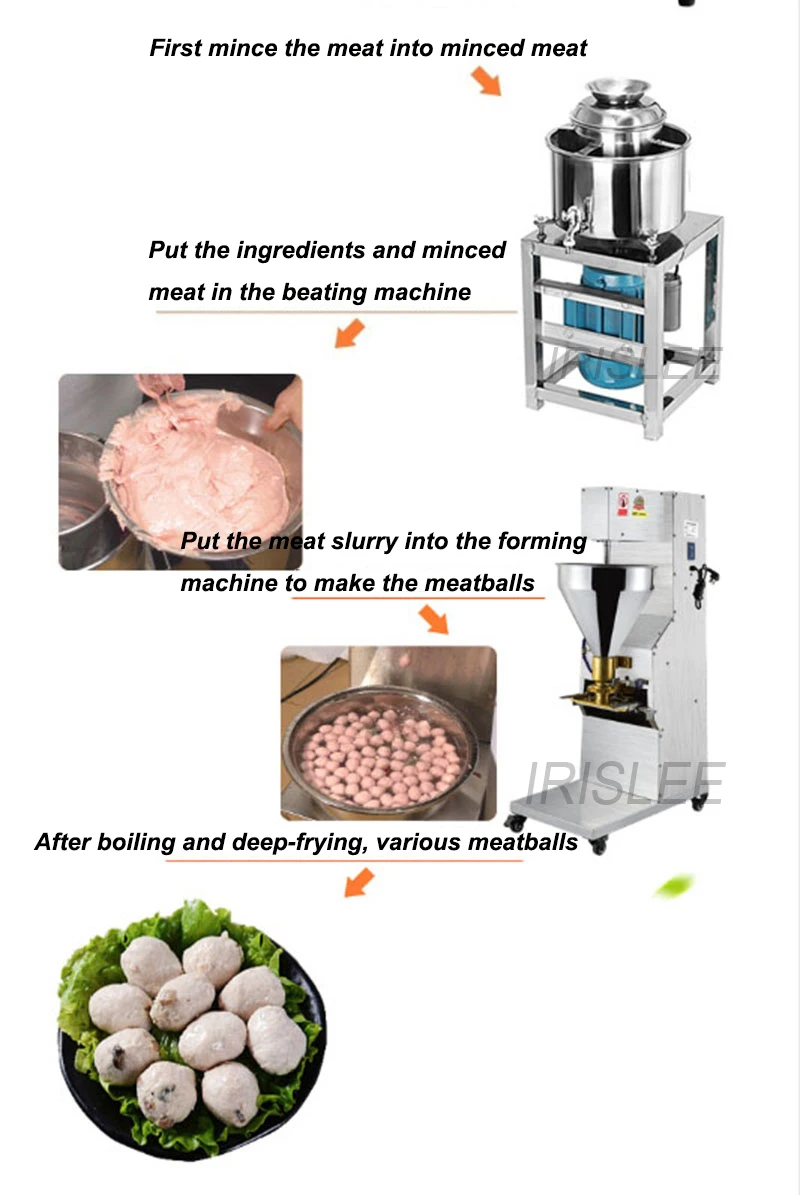 First mince the meat into minced meat

Put the ingredients and minced meat in the beating machine

IRISLEE

Put the meat slurry into the forming machine to make the meatballs

IRISLEE

After boiling and deep-frying, various meatballs