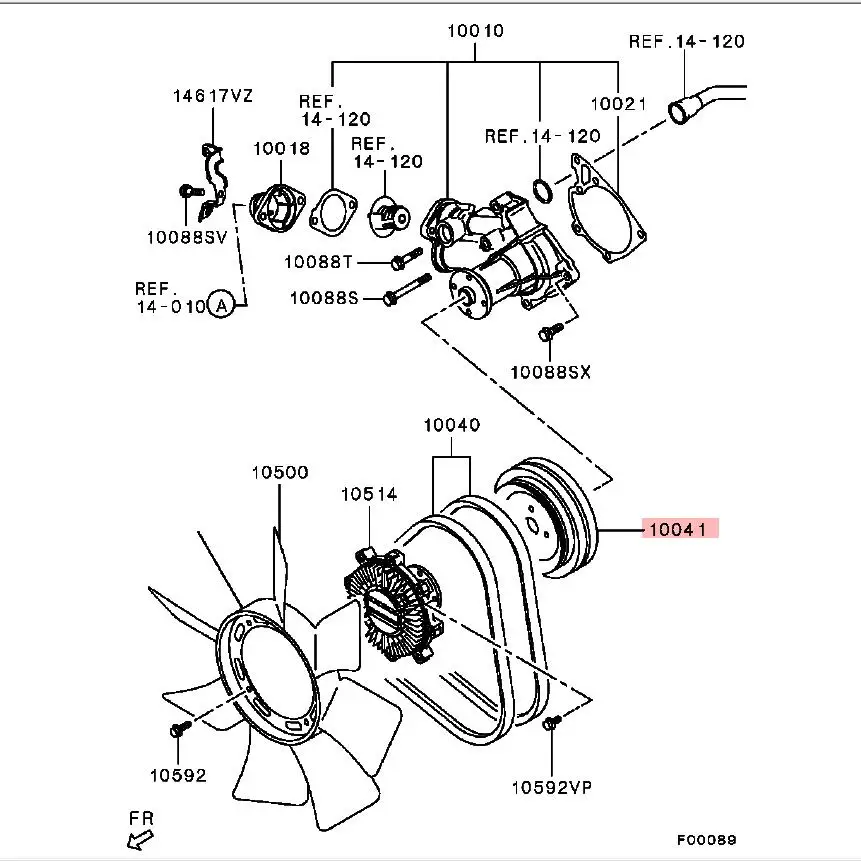 10010
REF. 14-120
14617VZ
REF. 14-120
10021
10018
REF. 14-120
REF. 14-120
10088SV
10088T
REF. 14-010
A
10088S
10088SX
10040
10500
10514
10041
10592
10592VP
FR
F00089