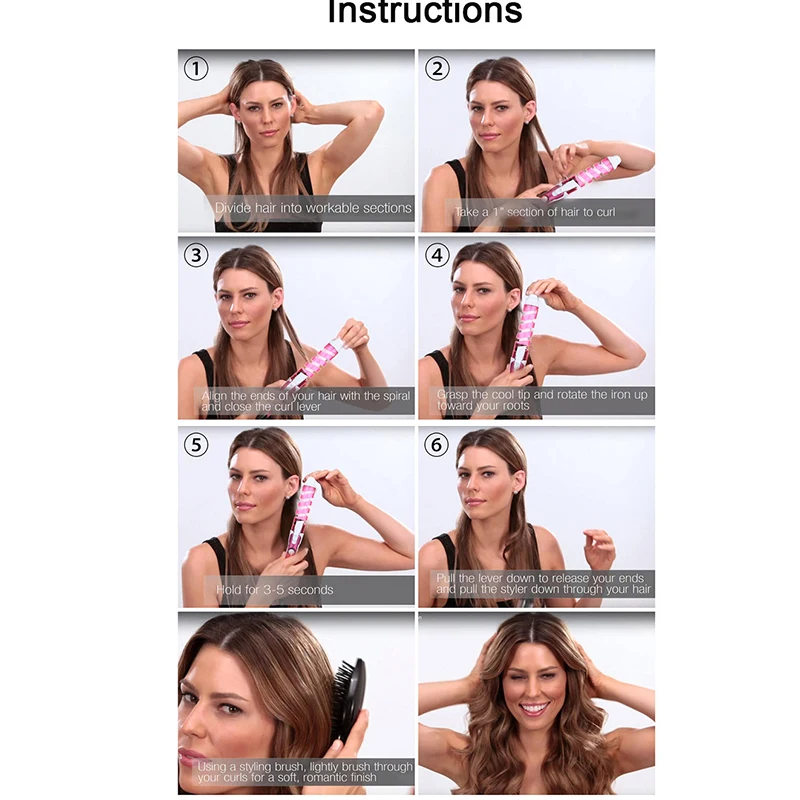 Instructions

1
Divide hair into workable sections

2
Take a 1" section of hair to curl

3
Align the ends of your hair with the spiral and close the curl lever

4
Grasp the cool tip and rotate the iron up toward your roots

5
Hold for 3-5 seconds

6
Pull the lever down to release your ends and pull the styler down through your hair

Using a styling brush, lightly brush through your curls for a soft, romantic finish