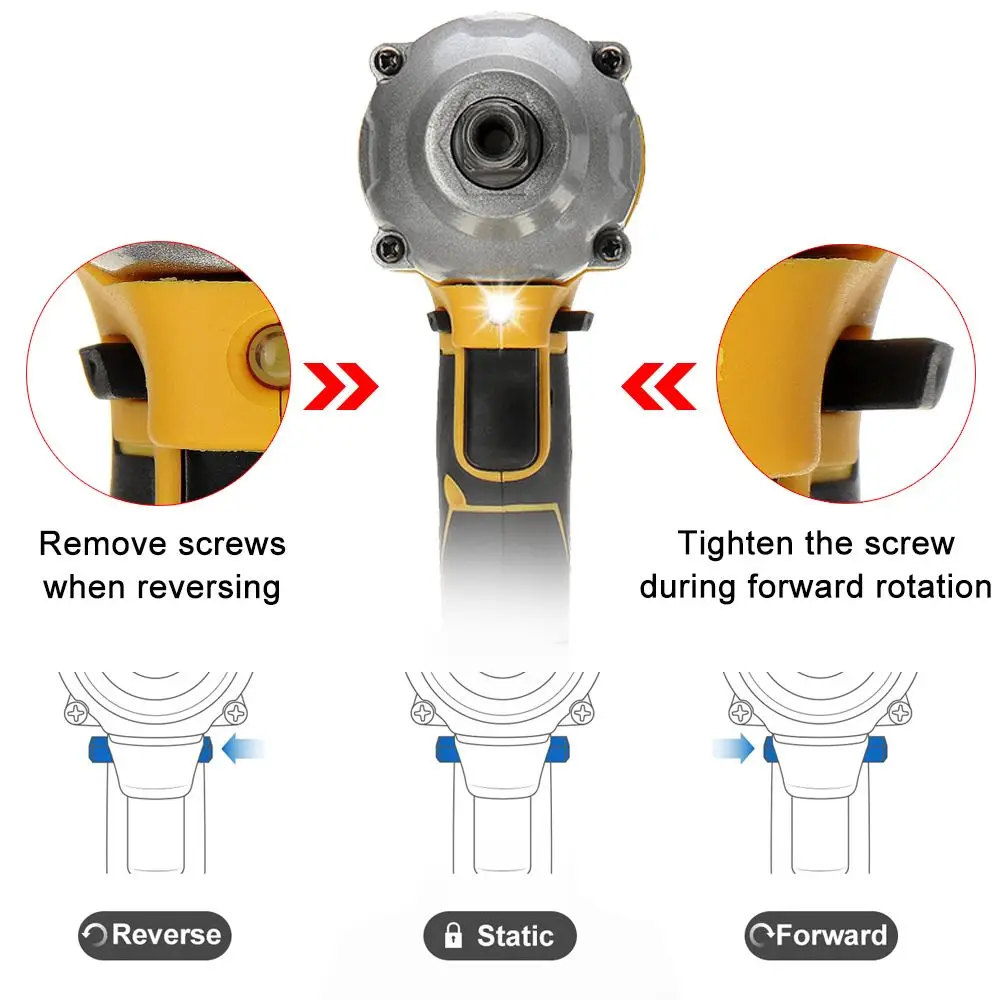 Remove screws when reversing

Tighten the screw during forward rotation

Reverse

Static

Forward