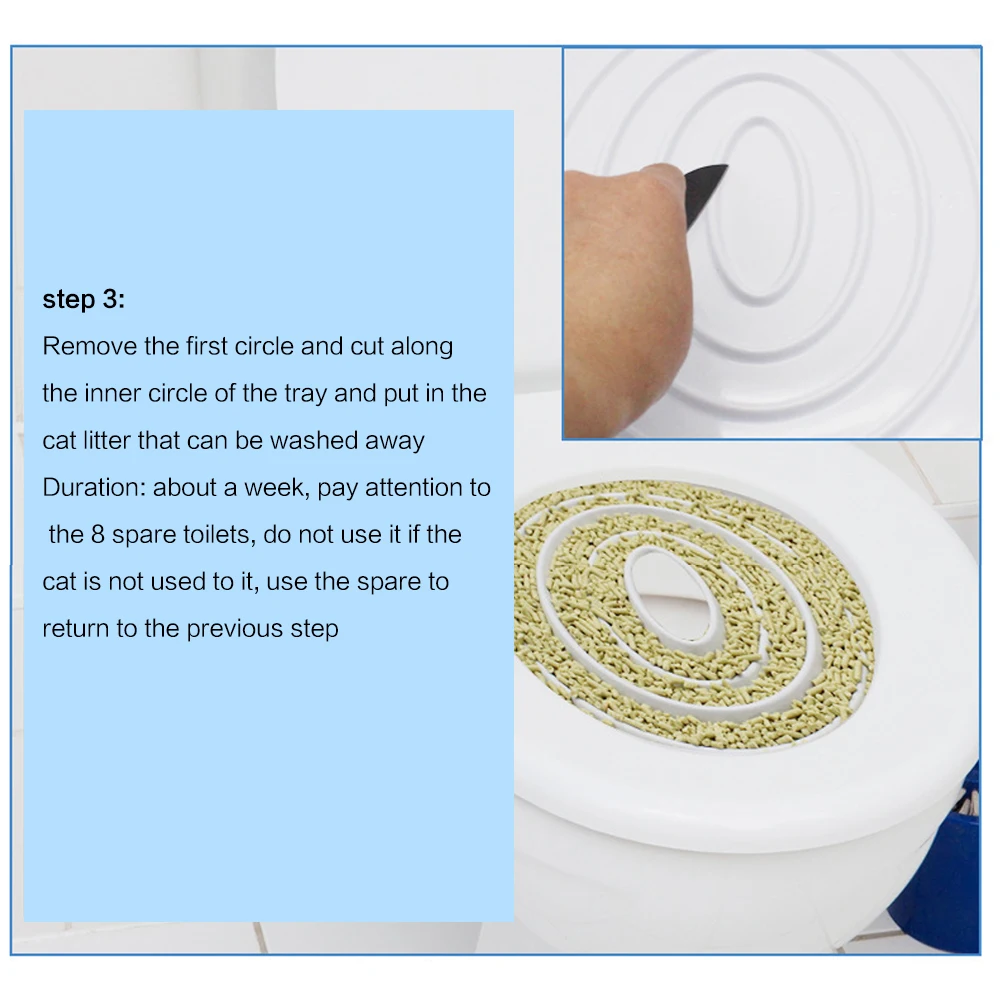 step 3:
Remove the first circle and cut along the inner circle of the tray and put in the cat litter that can be washed away
Duration: about a week, pay attention to the 8 spare toilets, do not use it if the cat is not used to it, use the spare to return to the previous step