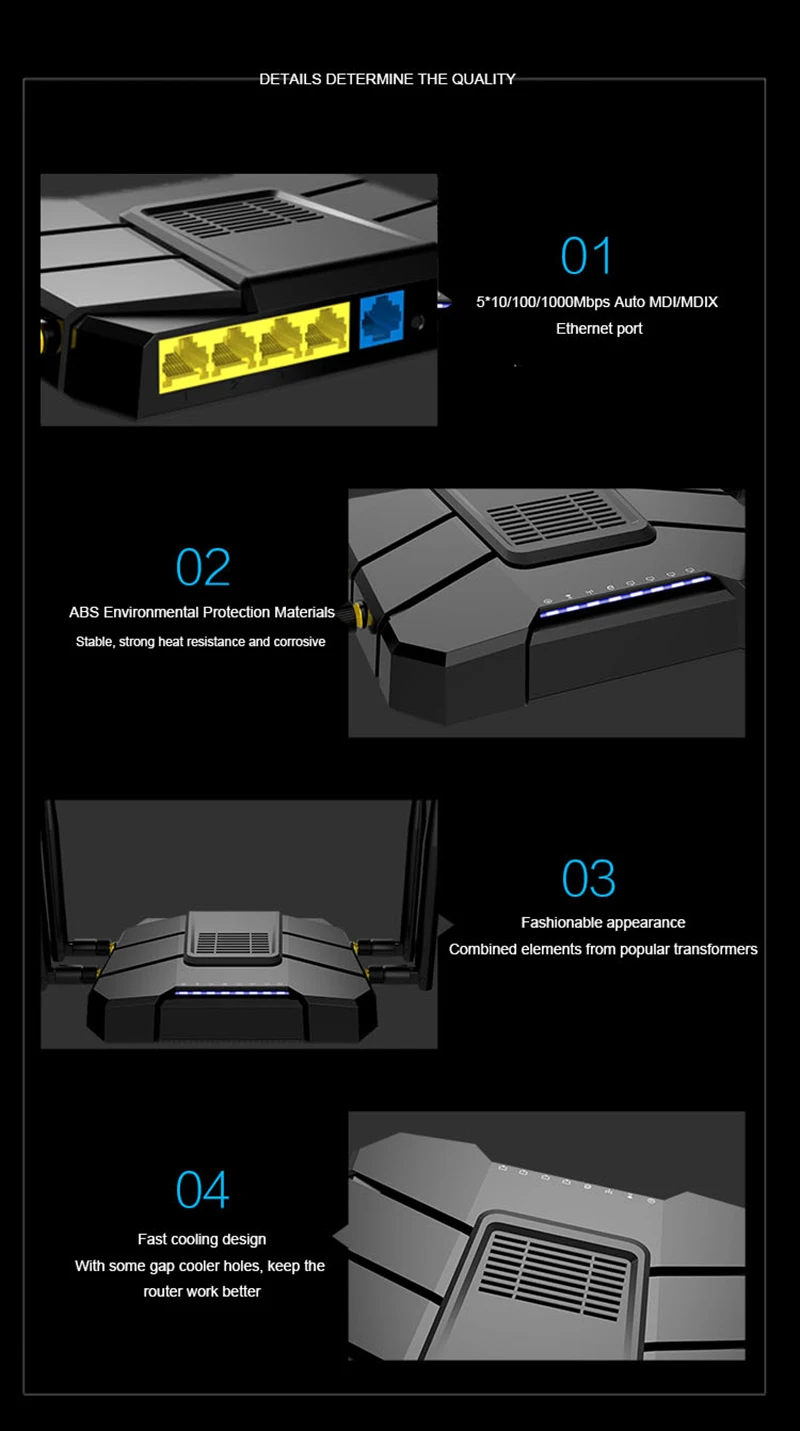 DETAILS DETERMINE THE QUALITY

01
5*10/100/1000Mbps Auto MDI/MDIX
Ethernet port

02
ABS Environmental Protection Materials
Stable, strong heat resistance and corrosive

03
Fashionable appearance
Combined elements from popular transformers

04
Fast cooling design
With some gap cooler holes, keep the router work better