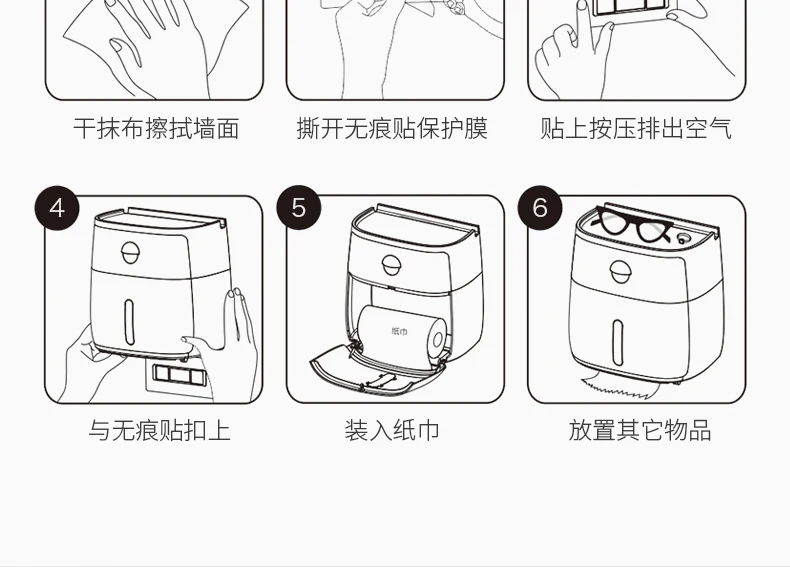 干抹布擦拭墙面

撕开无痕贴保护膜

贴上按压排出空气

4

与无痕贴扣上

5

纸巾

装入纸巾

6

放置其它物品