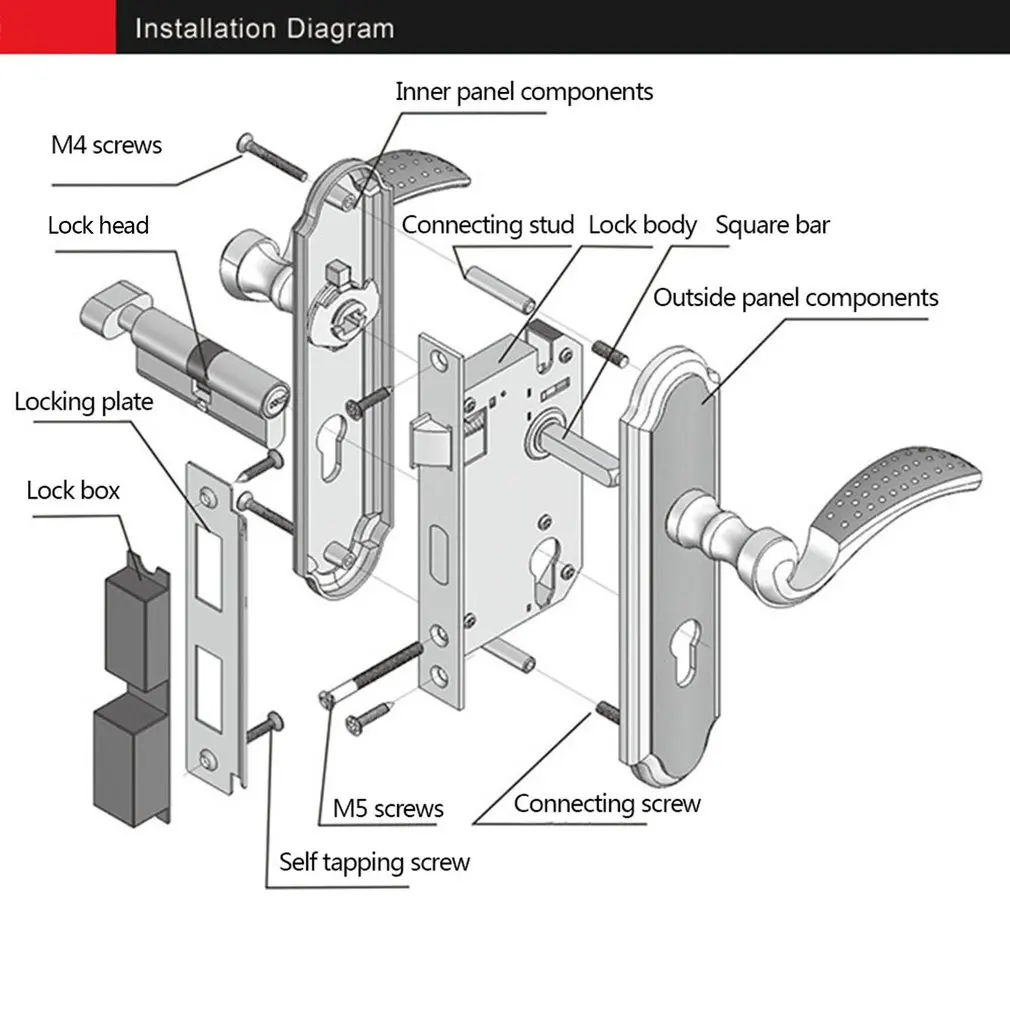 Installation Diagram

Inner panel components

M4 screws

Lock head

Connecting stud

Lock body

Square bar

Outside panel components

Locking plate

Lock box

M5 screws

Connecting screw

Self tapping screw