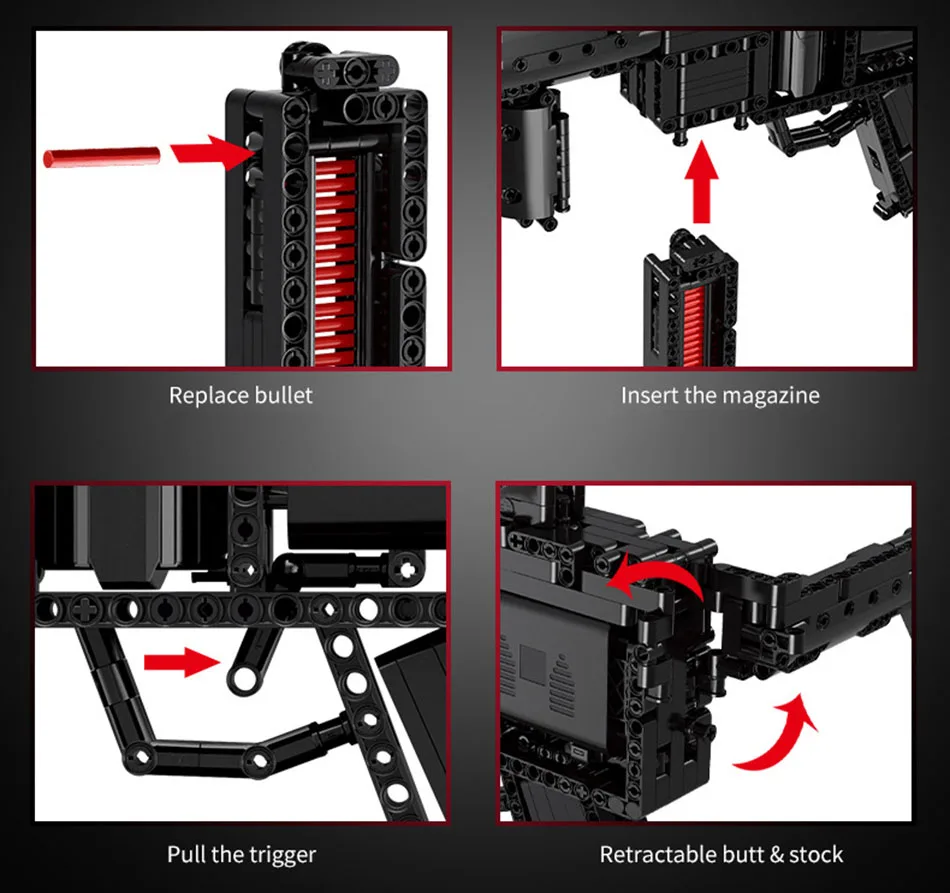 Replace bullet

Insert the magazine

Pull the trigger

Retractable butt & stock