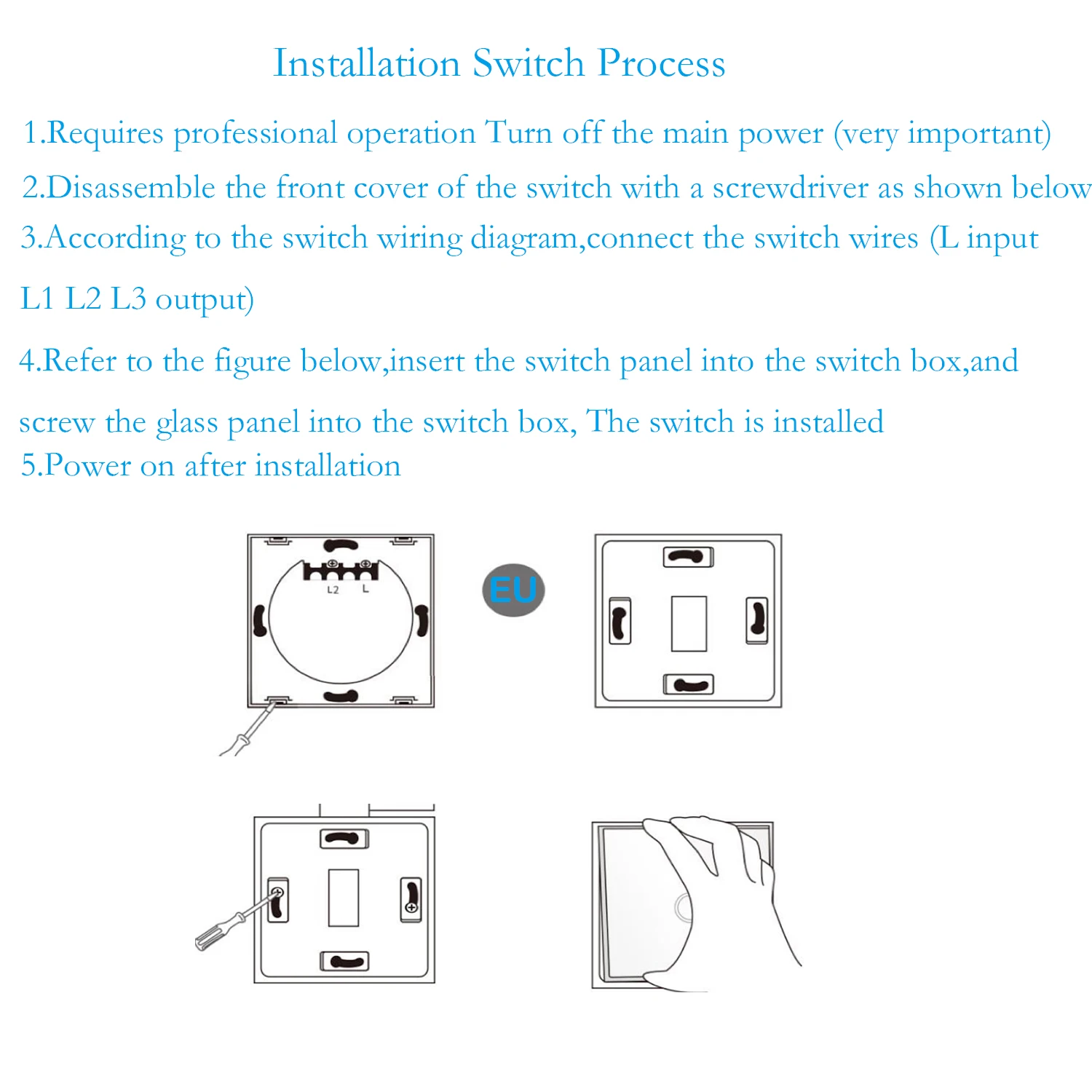 Installation Switch Process

1.Requires professional operation Turn off the main power (very important)

2.Disassemble the front cover of the switch with a screwdriver as shown below

3.According to the switch wiring diagram,connect the switch wires (L input L1 L2 L3 output)

4.Refer to the figure below,insert the switch panel into the switch box,and screw the glass panel into the switch box, The switch is installed

5.Power on after installation

L2 L

EU