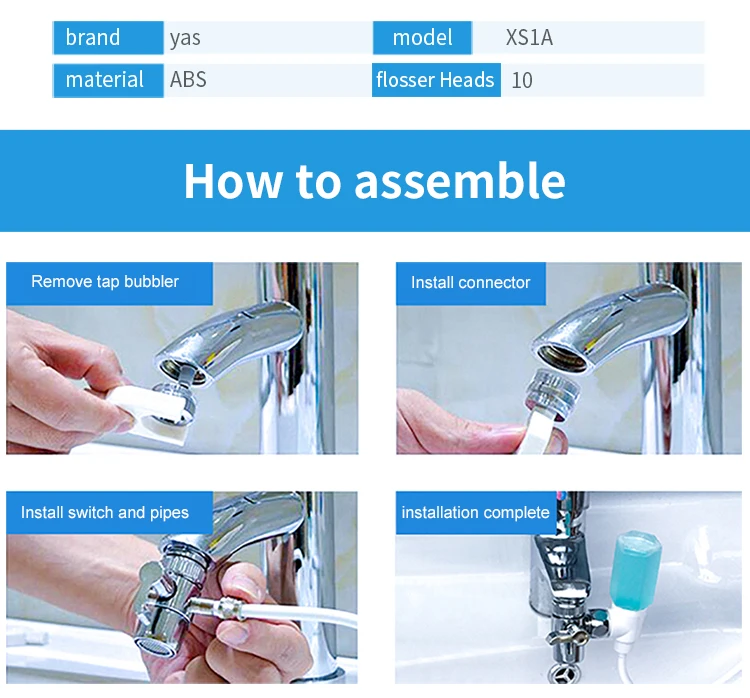 | brand | yas | model | XS1A |
|---|---|---|---|
| material | ABS | flosser Heads | 10 |

How to assemble

Remove tap bubbler

Install connector

Install switch and pipes

installation complete